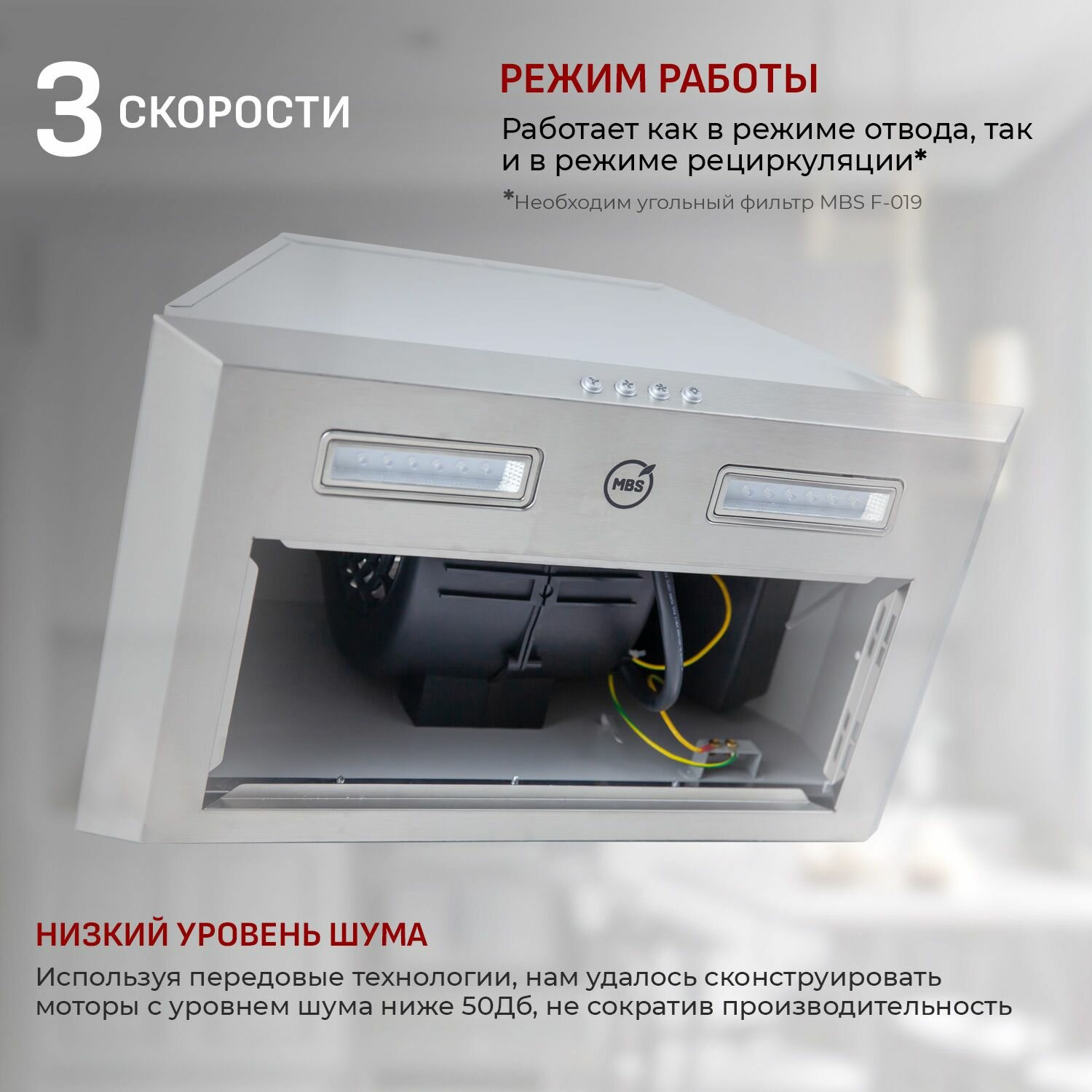 3 СКОРОСТИ

РЕЖИМ РАБОТЫ

Работает как в режиме отвода, так и в режиме рециркуляции*

*Необходим угольный фильтр MBS F-019

MBS

НИЗКИЙ УРОВЕНЬ ШУМА

Используя передовые технологии, нам удалось сконструировать моторы с уровнем шума ниже 50Дб, не сократив производительность