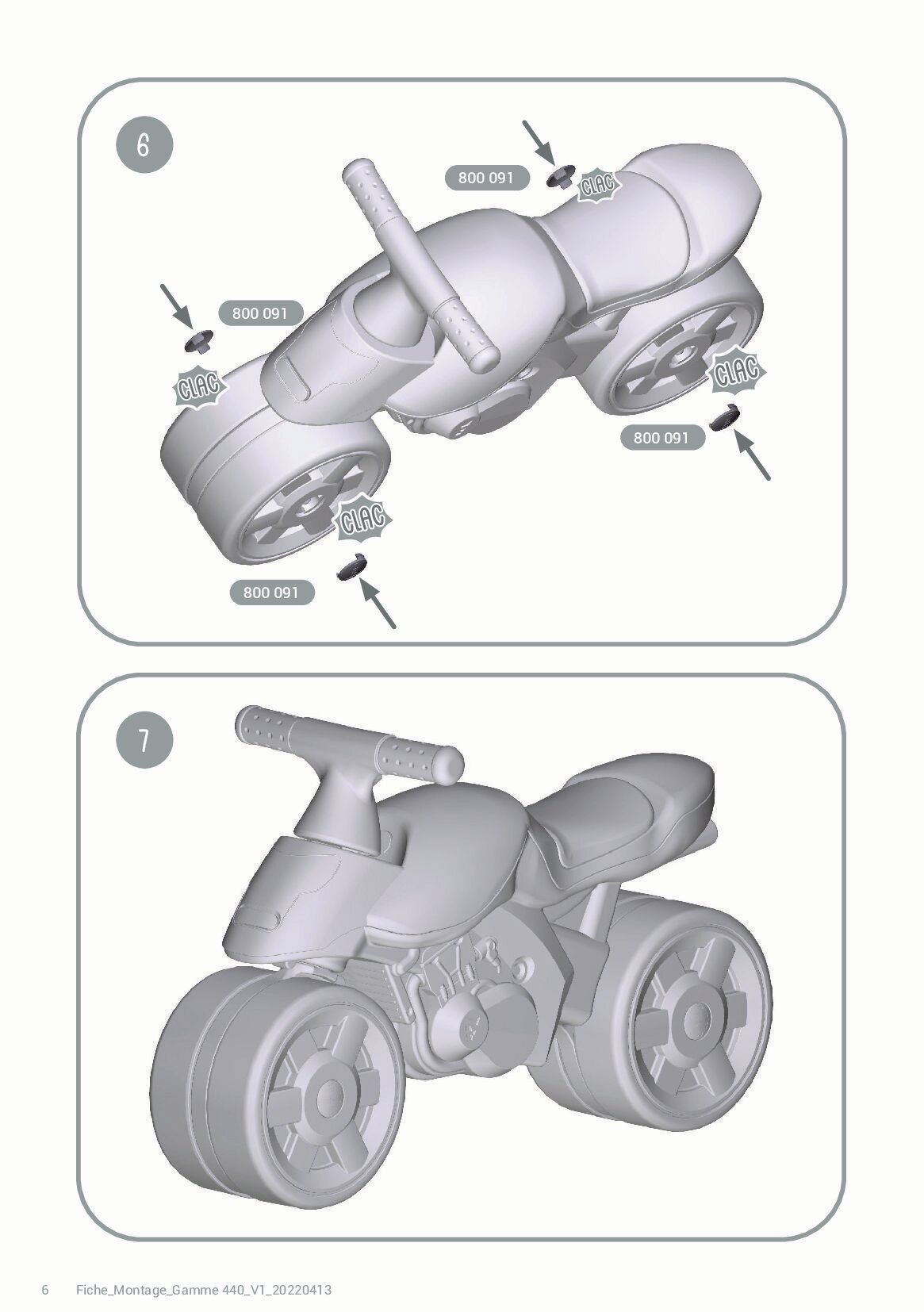 6

800 091

CLAC

800 091

CLAC

CLAC

800 091

CLAC

800 091

7

6 Fiche_Montage_Gamme 440_V1_20220413