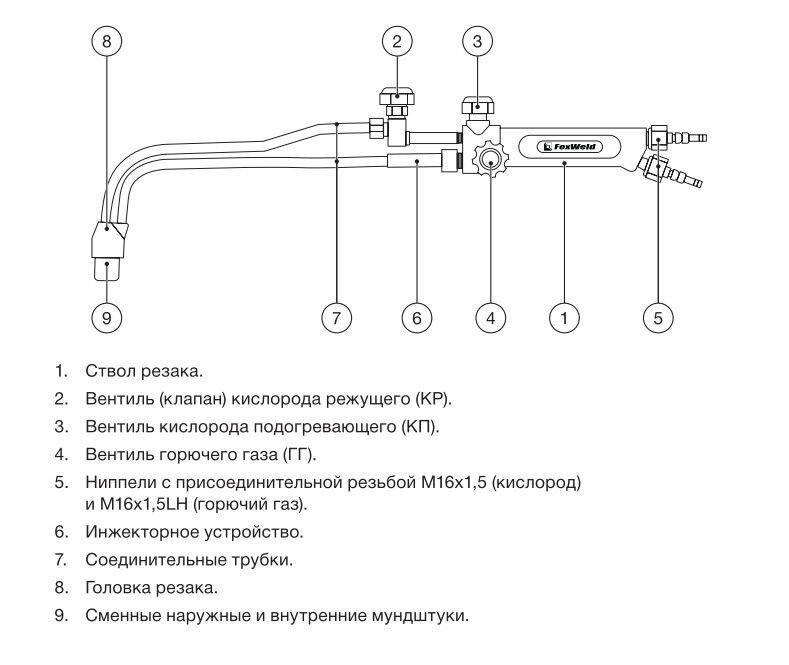 8
2
3
FoxWeld
9
7
6
4
1
5

1. Ствол резака.
2. Вентиль (клапан) кислорода режущего (КР).
3. Вентиль кислорода подогревающего (КП).
4. Вентиль горючего газа (ГГ).
5. Ниппели с присоединительной резьбой М16х1,5 (кислород) и М16х1,5LH (горючий газ).
6. Инжекторное устройство.
7. Соединительные трубки.
8. Головка резака.
9. Сменные наружные и внутренние мундштуки.