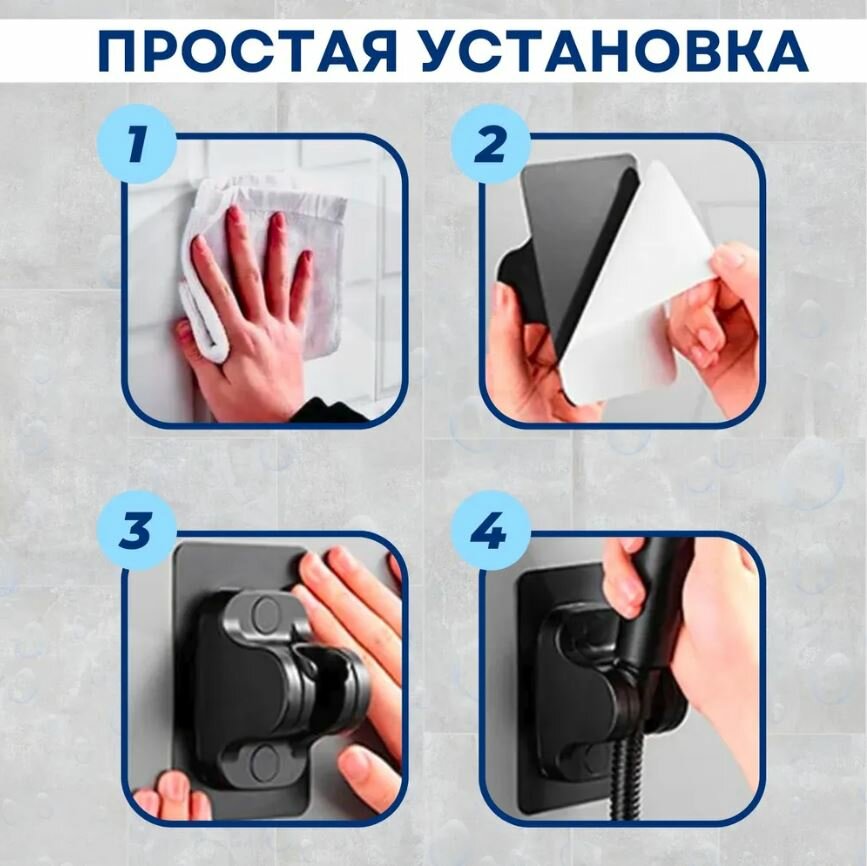 ПРОСТАЯ УСТАНОВКА

1

2

3

4