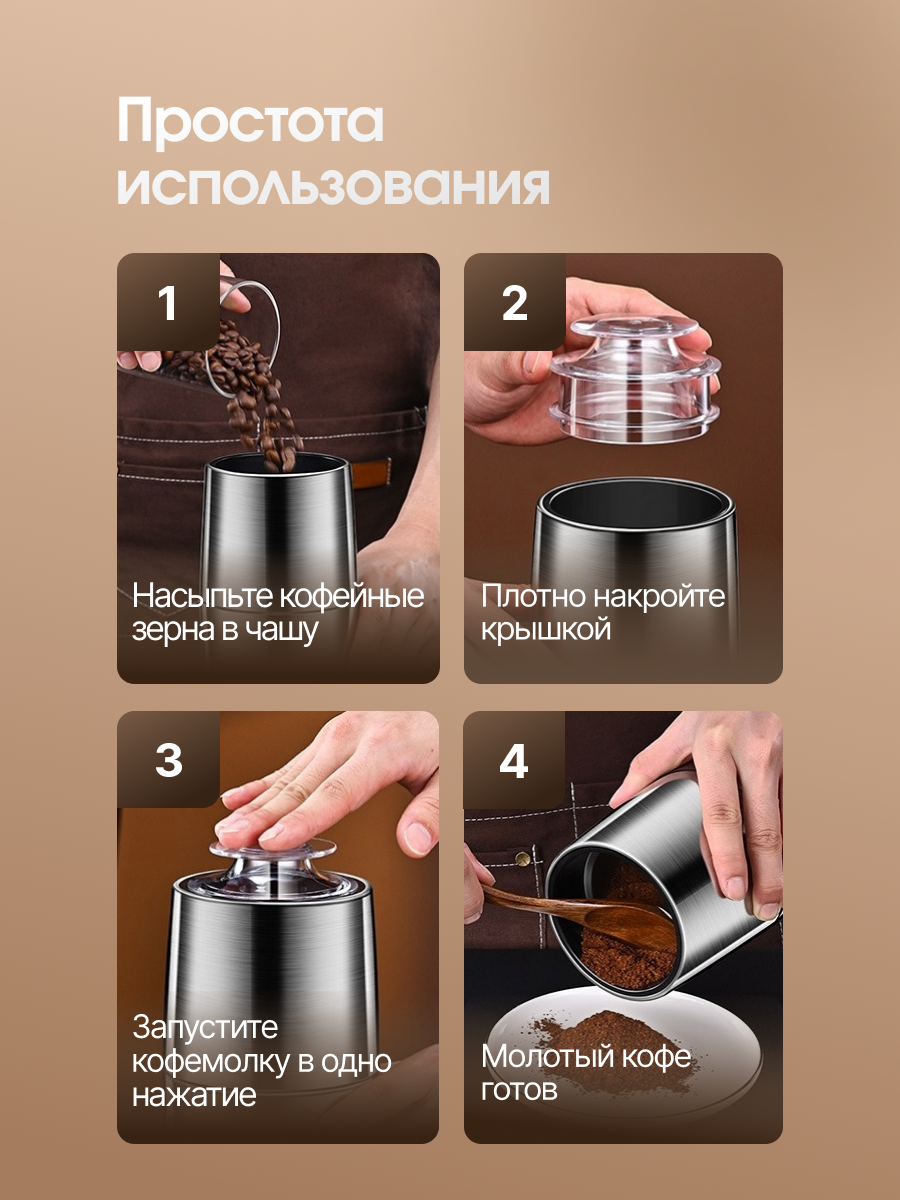 Простота использования

1

Насыпьте кофейные зерна в чашу

2

Плотно накройте крышкой

3

Запустите кофемолку в одно нажатие

4

Молотый кофе готов