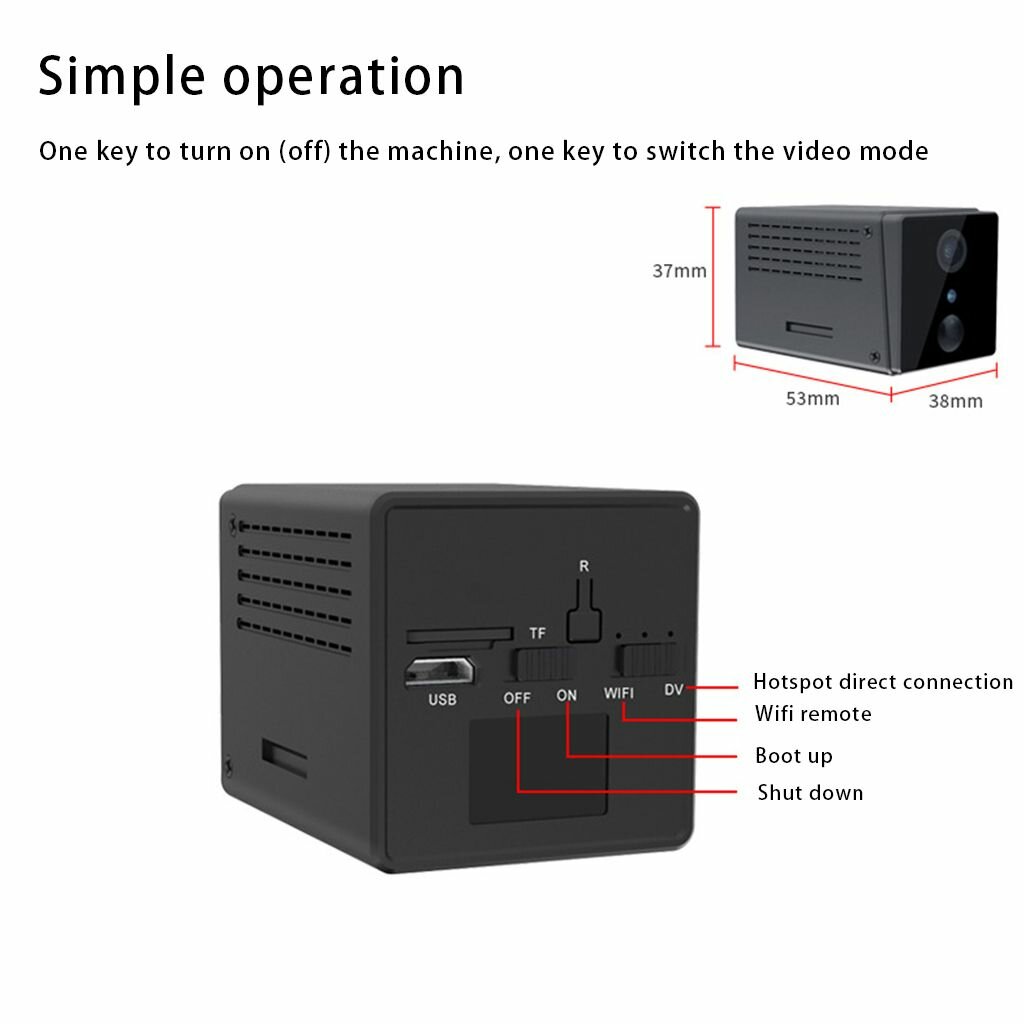 Simple operation

One key to turn on (off) the machine, one key to switch the video mode

37mm

53mm

38mm

R

TF

USB

OFF

ON

WIFI

DV

Hotspot direct connection

Wifi remote

Boot up

Shut down