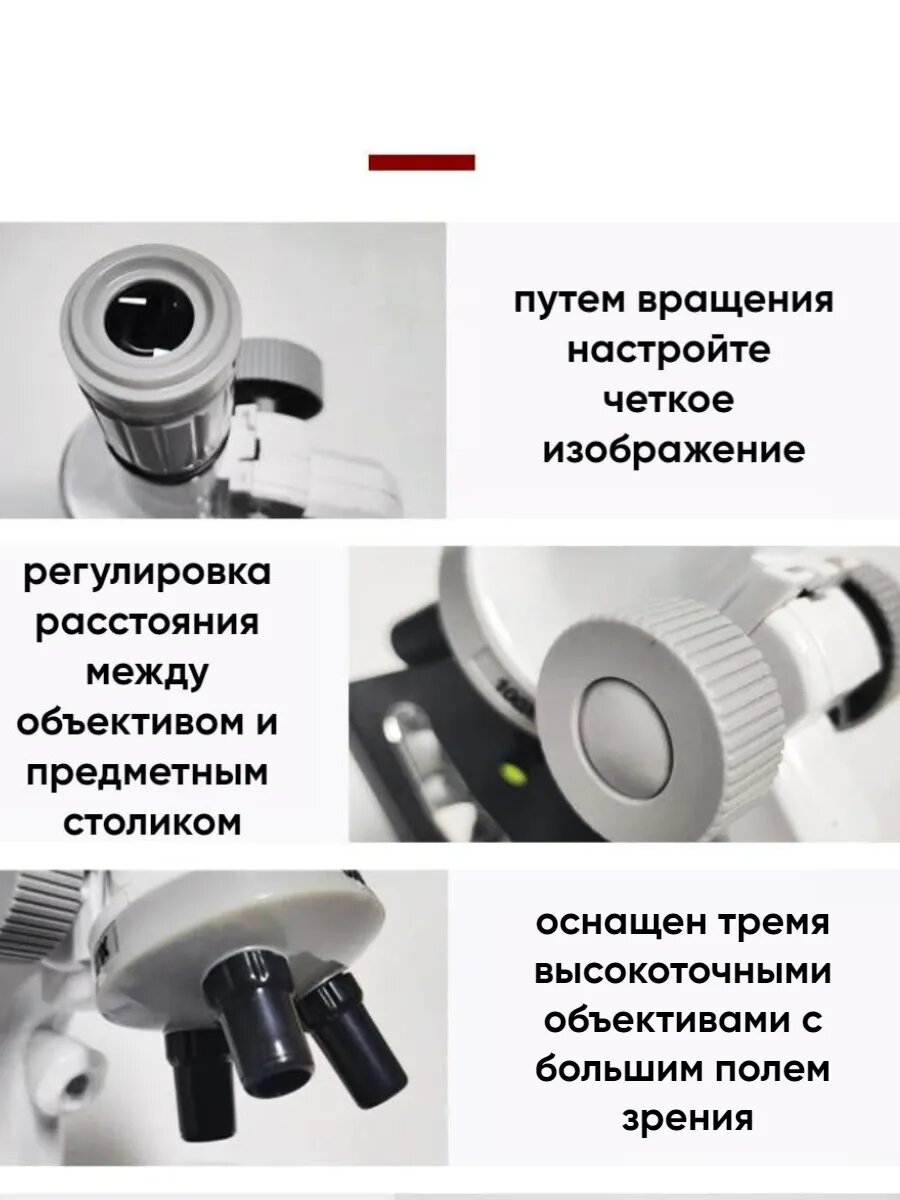 путем вращения настройте четкое изображение

регулировка расстояния между объективом и предметным столиком

оснащен тремя высокоточными объективами с большим полем зрения