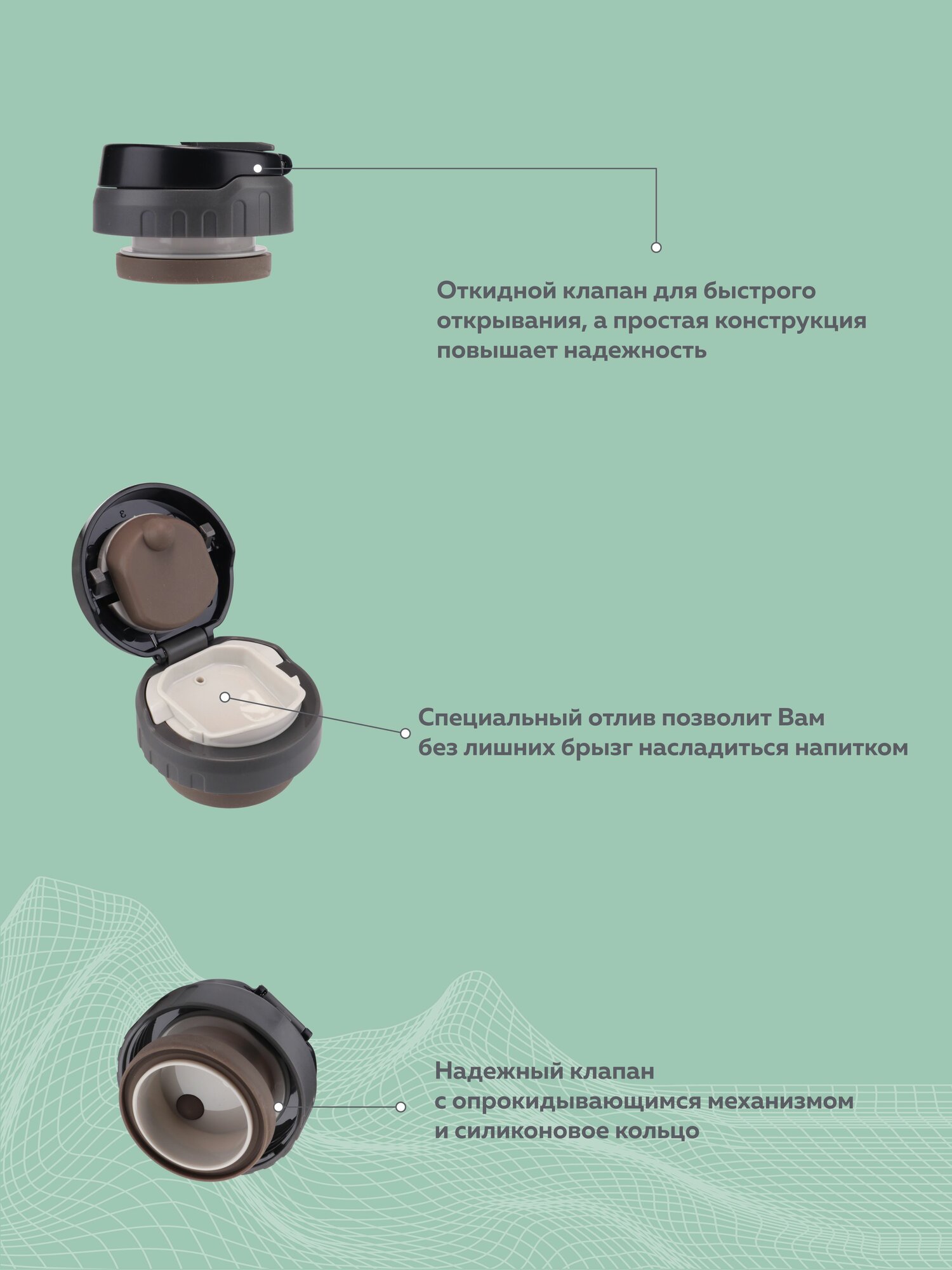 Откидной клапан для быстрого открывания, а простая конструкция повышает надежность

3

Специальный отлив позволит Вам без лишних брызг насладиться напитком

Надежный клапан с опрокидывающимся механизмом и силиконовое кольцо