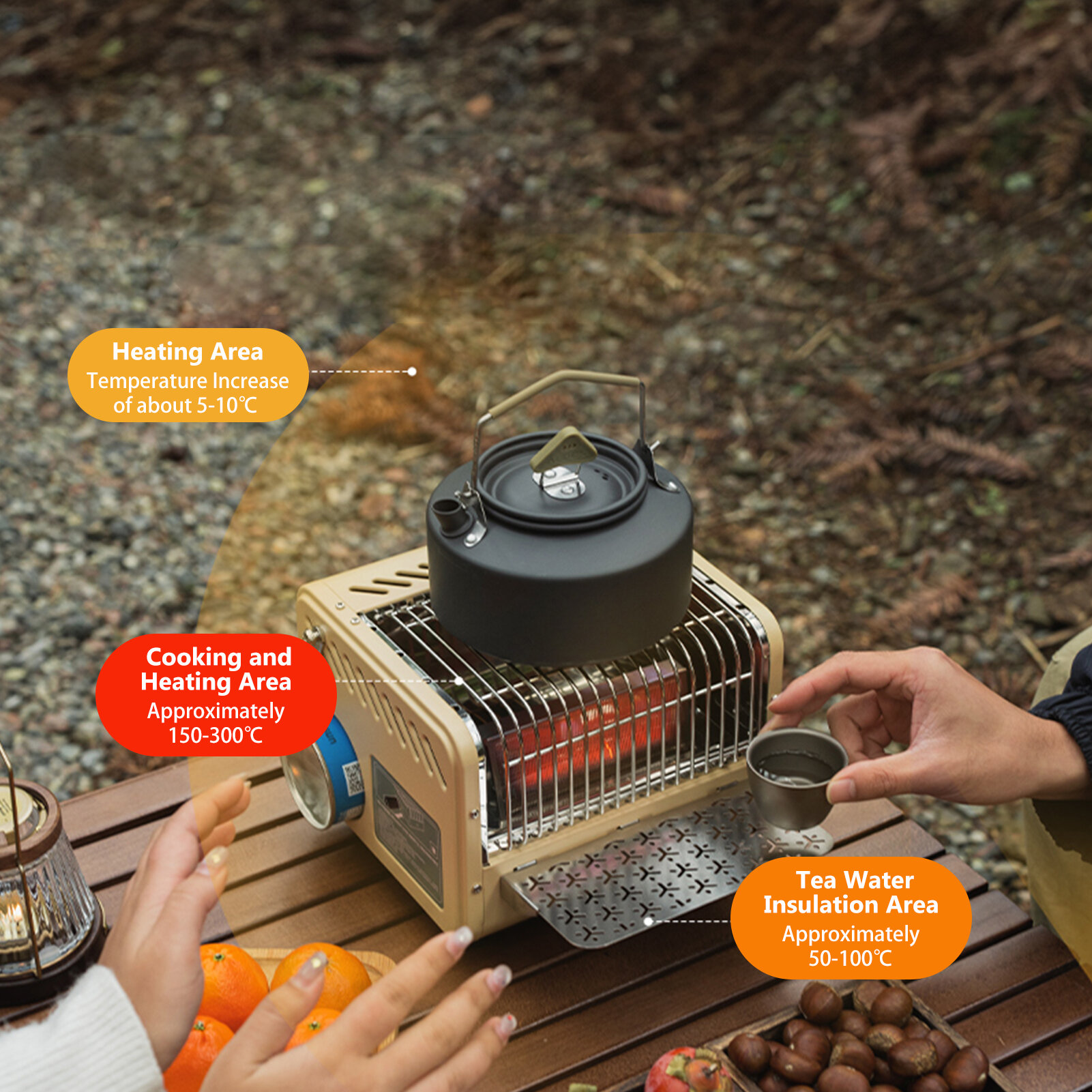 Heating Area
Temperature Increase of about 5-10℃

Cooking and Heating Area
Approximately 150-300℃

Tea Water Insulation Area
Approximately 50-100℃