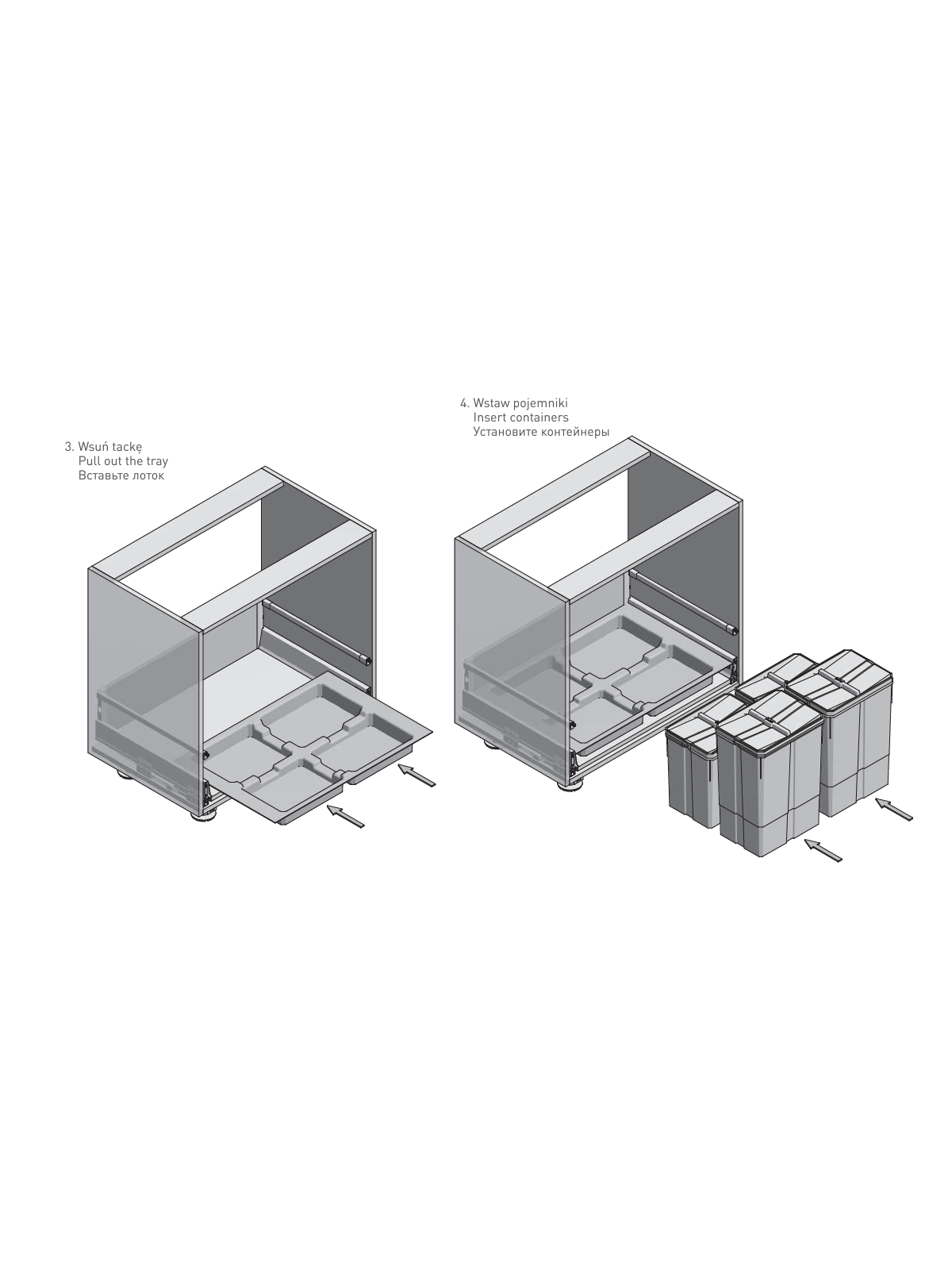 3. Wsuń tackę
Pull out the tray
Вставьте лоток

4. Wstaw pojemniki
Insert containers
Установите контейнеры