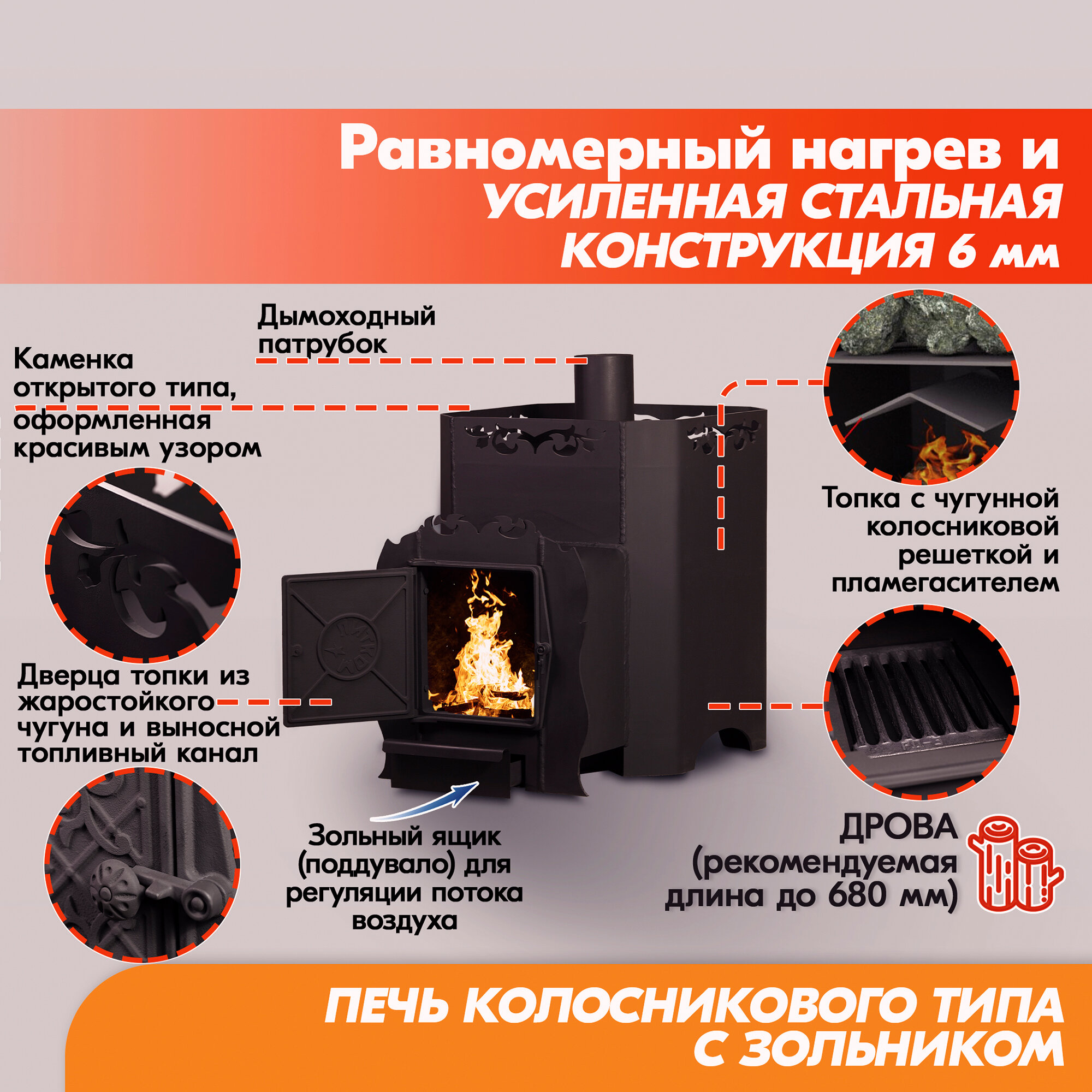 Равномерный нагрев и
УСИЛЕННАЯ СТАЛЬНАЯ КОНСТРУКЦИЯ 6 мм

Дымоходный патрубок

Каменка открытого типа, оформленная красивым узором

Топка с чугунной колосниковой решеткой и пламегасителем

Дверца топки из жаростойкого чугуна и выносной топливный канал

Зольный ящик (поддувало) для регуляции потока воздуха

ДРОВА (рекомендуемая длина до 680 мм)

ПЕЧЬ КОЛОСНИКОВОГО ТИПА С ЗОЛЬНИКОМ