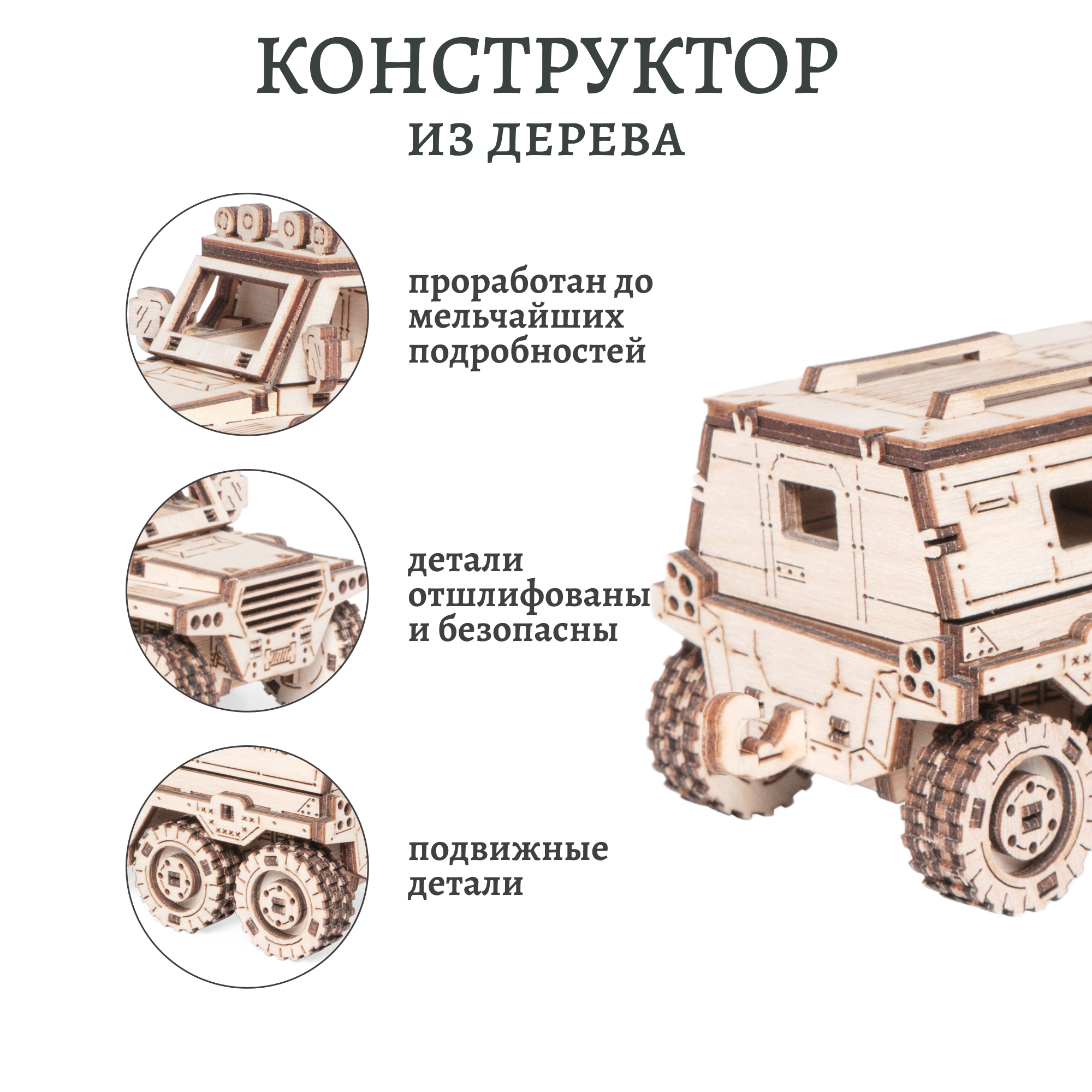 КОНСТРУКТОР
ИЗ ДЕРЕВА

проработан до мельчайших подробностей

детали отшлифованы и безопасны

подвижные детали