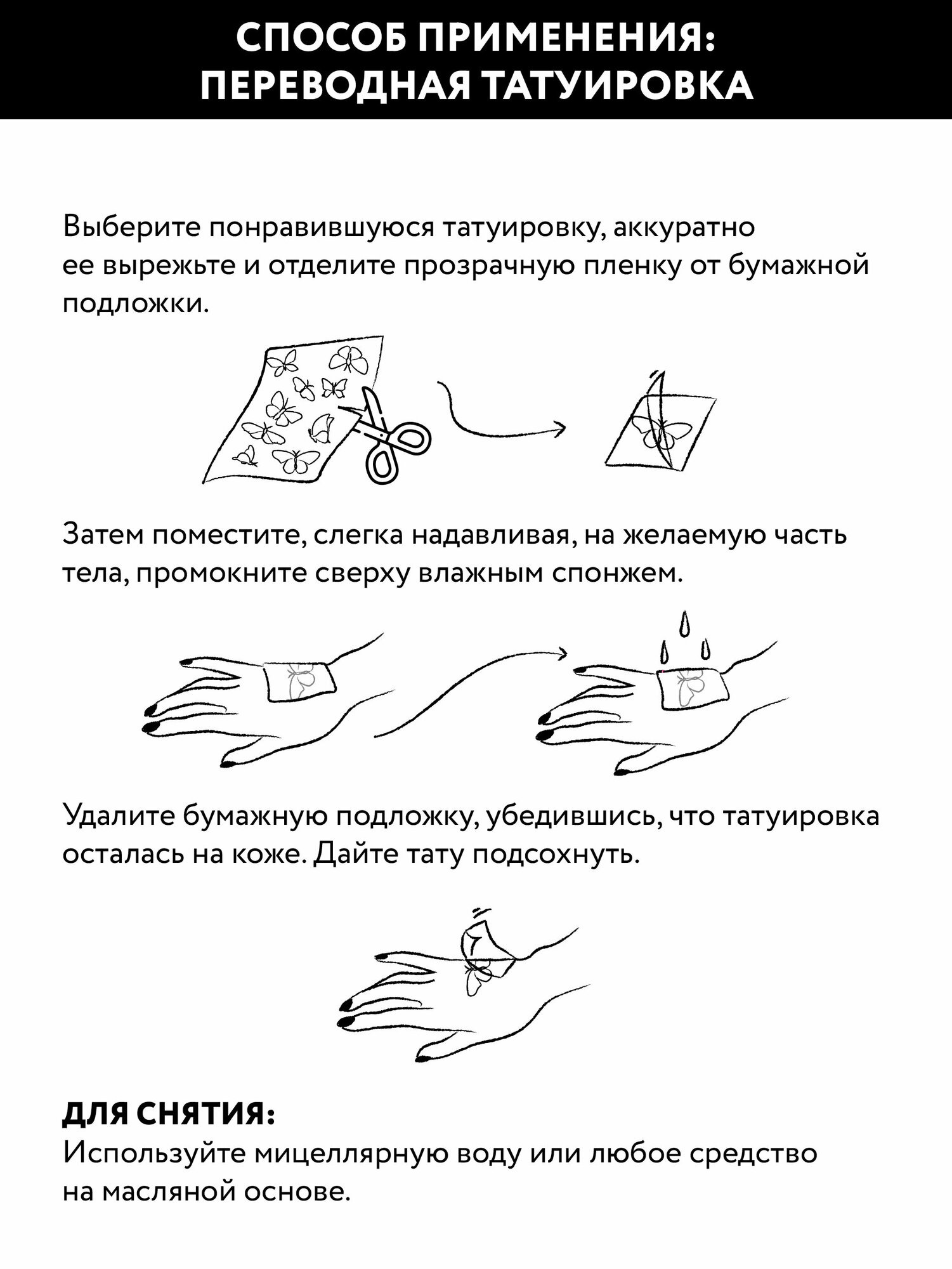 СПОСОБ ПРИМЕНЕНИЯ:
ПЕРЕВОДНАЯ ТАТУИРОВКА

Выберите понравившуюся татуировку, аккуратно ее вырежьте и отделите прозрачную пленку от бумажной подложки.

Затем поместите, слегка надавливая, на желаемую часть тела, промокните сверху влажным спонжем.

Удалите бумажную подложку, убедившись, что татуировка осталась на коже. Дайте тату подсохнуть.

ДЛЯ СНЯТИЯ:
Используйте мицеллярную воду или любое средство на масляной основе.