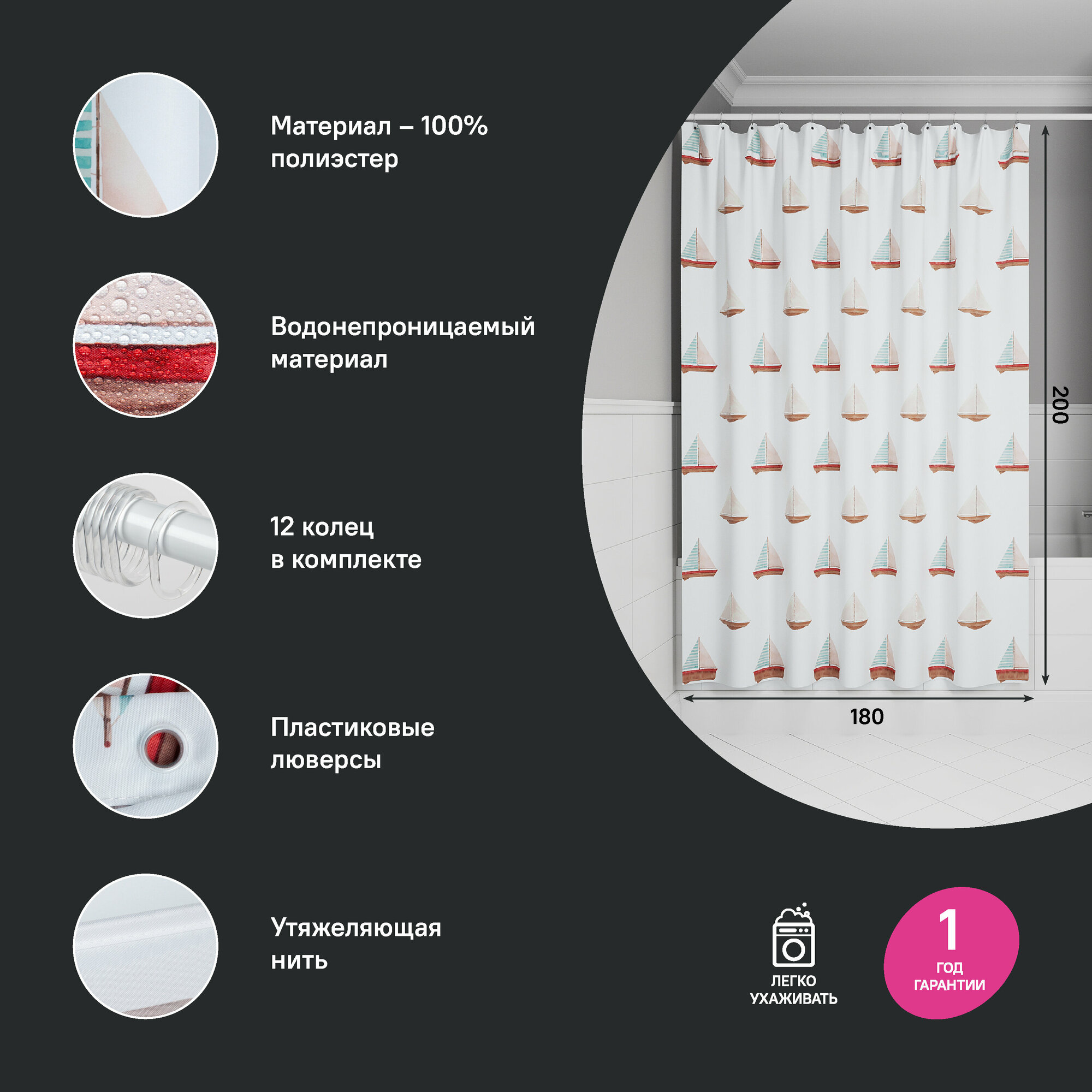 Материал – 100% полиэстер

Водонепроницаемый материал

12 колец в комплекте

Пластиковые люверсы

Утяжеляющая нить

200

180

ЛЕГКО УХАЖИВАТЬ

1 ГОД ГАРАНТИИ