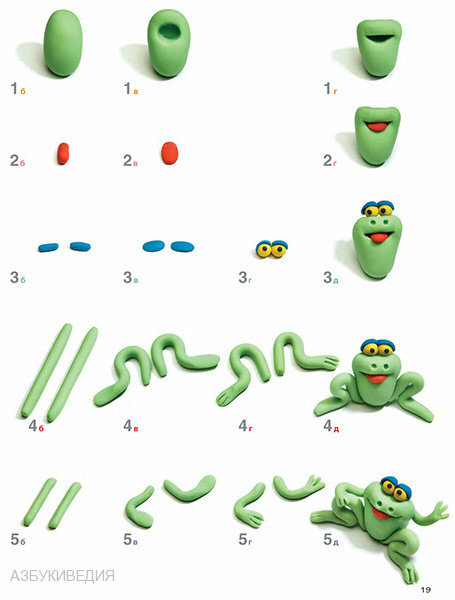 1б 1в 1г

2б 2в 2г

3б 3в 3г 3д

4б 4в 4г 4д

5б 5в 5г 5д

АЗБУКИВЕДИЯ

19