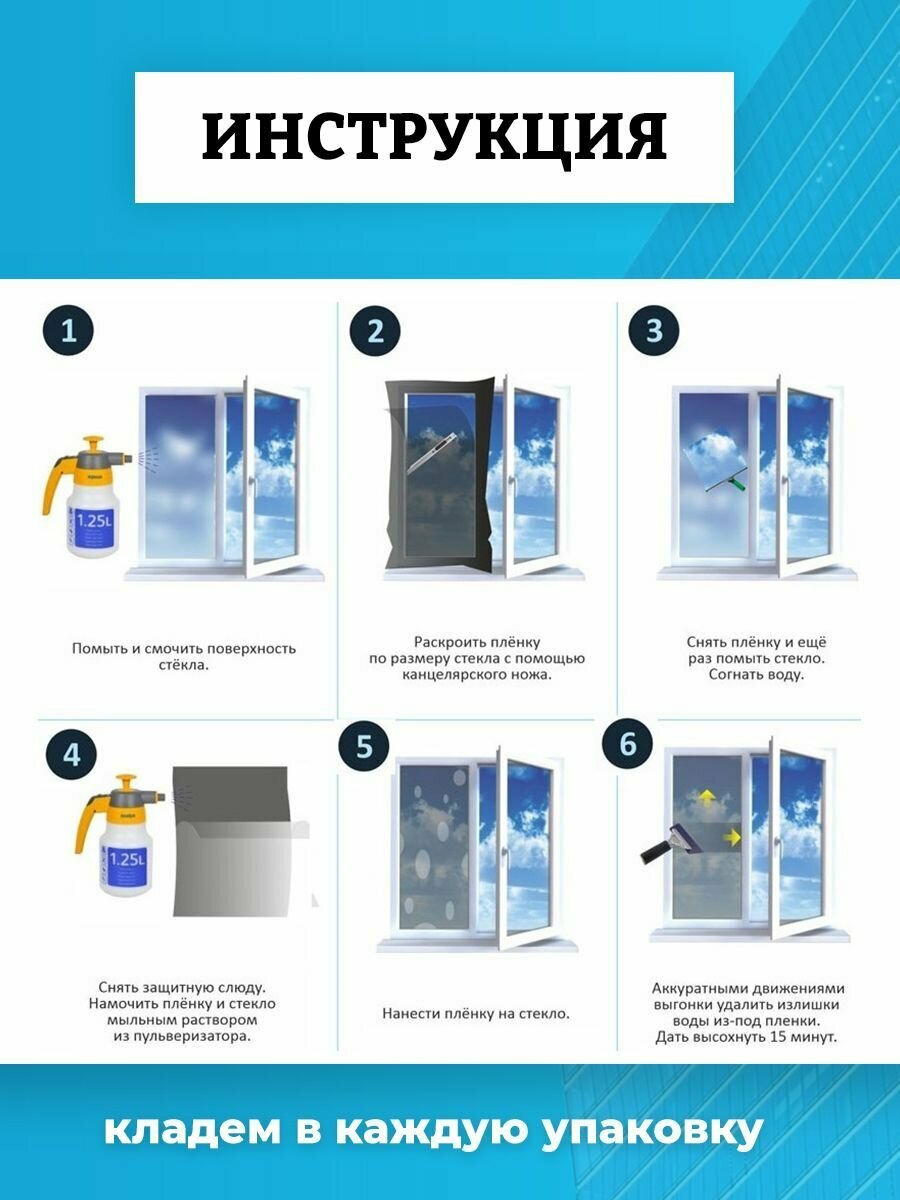 ИНСТРУКЦИЯ

1

1.25L

Помыть и смочить поверхность стёкла.

2

Раскроить плёнку по размеру стекла с помощью канцелярского ножа.

3

Снять плёнку и ещё раз помыть стекло. Согнать воду.

4

1.25L

Снять защитную слюду. Намочить плёнку и стекло мыльным раствором из пульверизатора.

5

Нанести плёнку на стекло.

6

Аккуратными движениями выгонки удалить излишки воды из-под пленки. Дать высохнуть 15 минут.

кладем в каждую упаковку