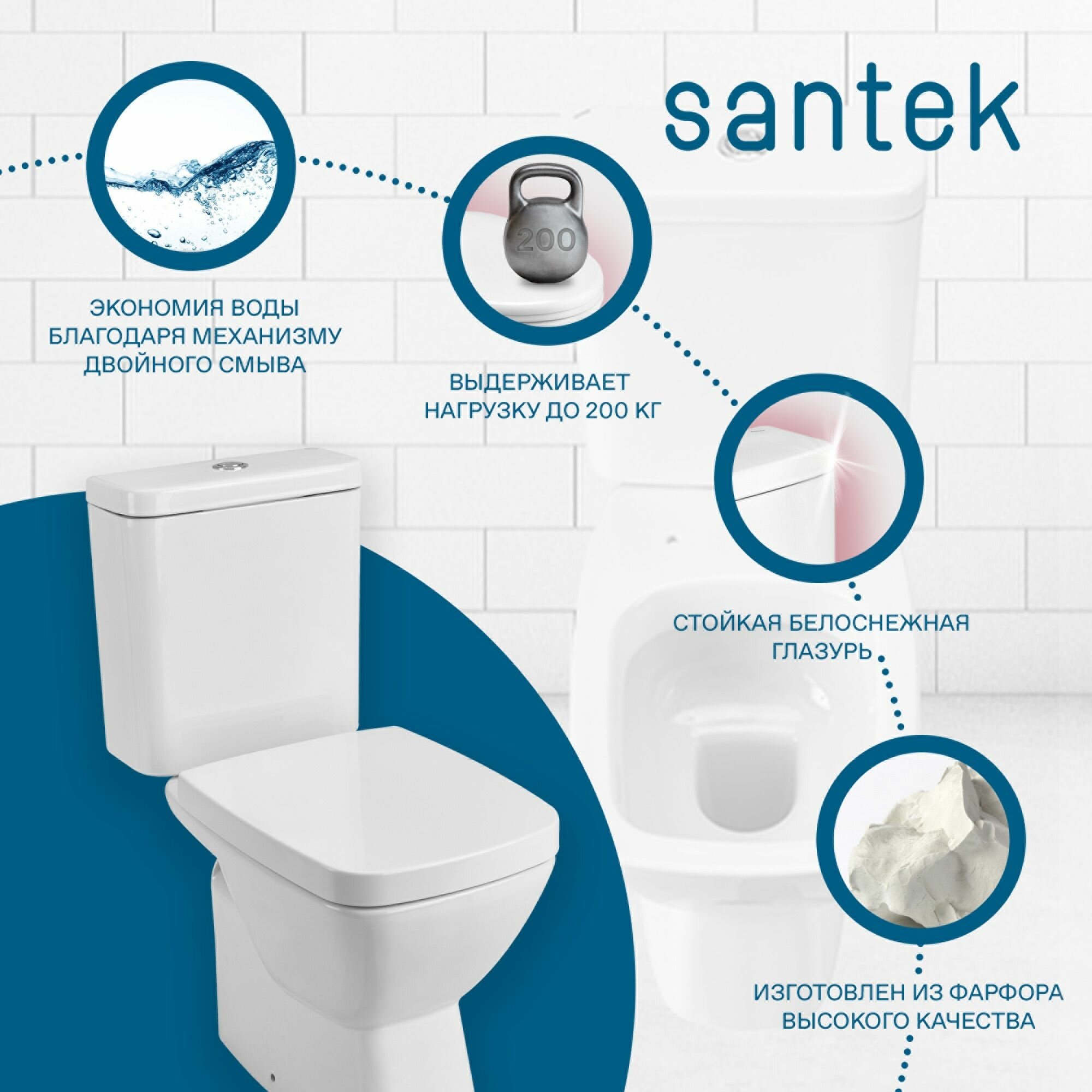 santek

200

ЭКОНОМИЯ ВОДЫ БЛАГОДАРЯ МЕХАНИЗМУ ДВОЙНОГО СМЫВА

ВЫДЕРЖИВАЕТ НАГРУЗКУ ДО 200 КГ

СТОЙКАЯ БЕЛОСНЕЖНАЯ ГЛАЗУРЬ

ИЗГОТОВЛЕН ИЗ ФАРФОРА ВЫСОКОГО КАЧЕСТВА