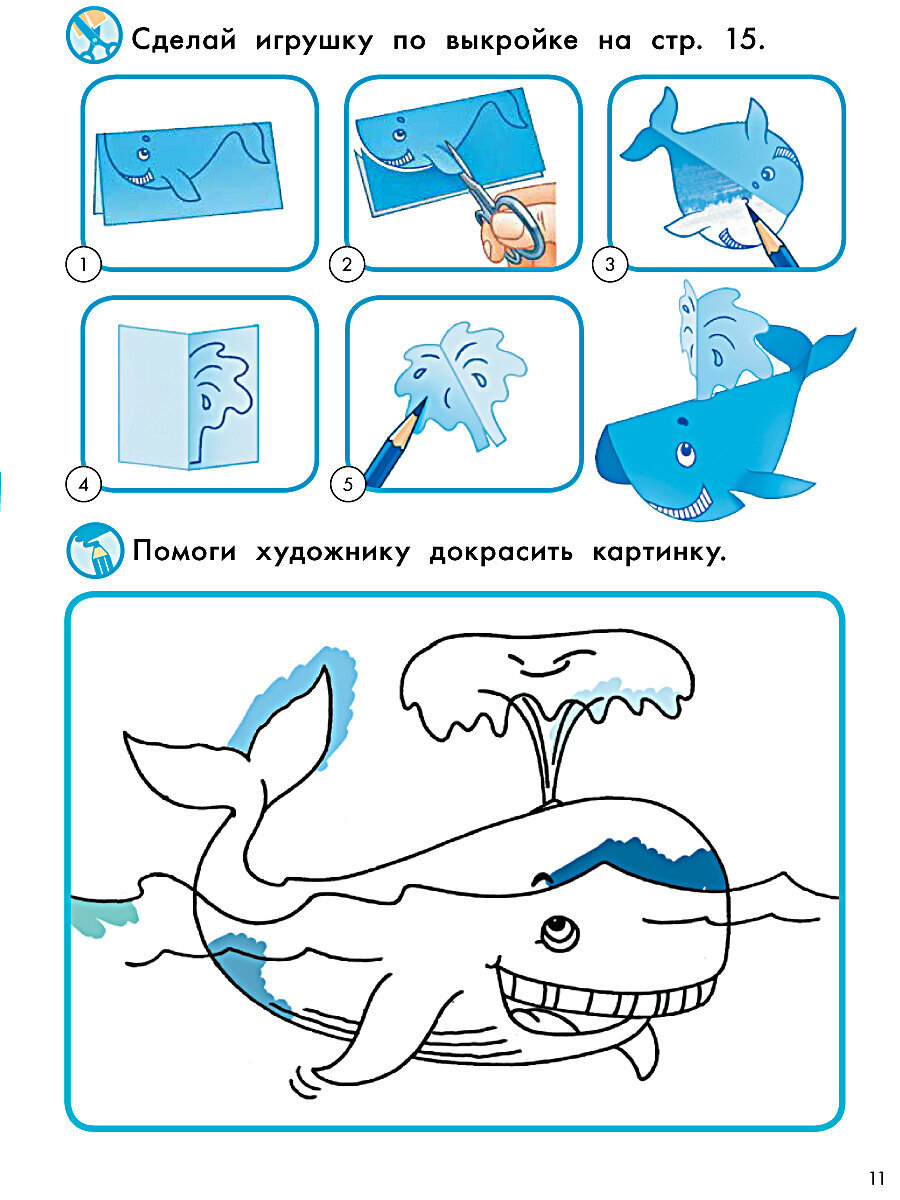 Сделай игрушку по выкройке на стр. 15.

1

2

3

4

5

Помоги художнику докрасить картинку.

11