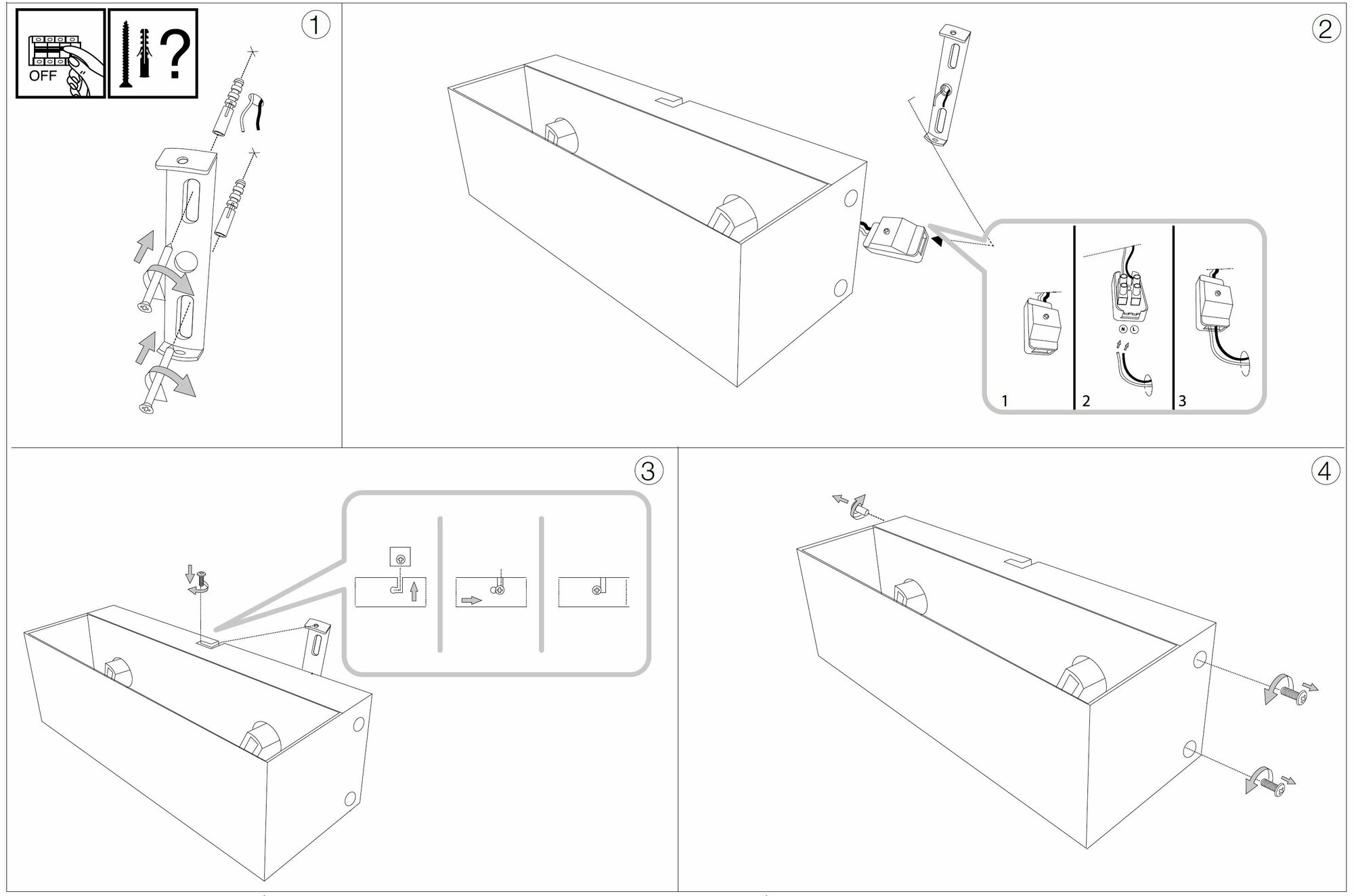 OFF

?

1

2

N L

1

2

3

3

4