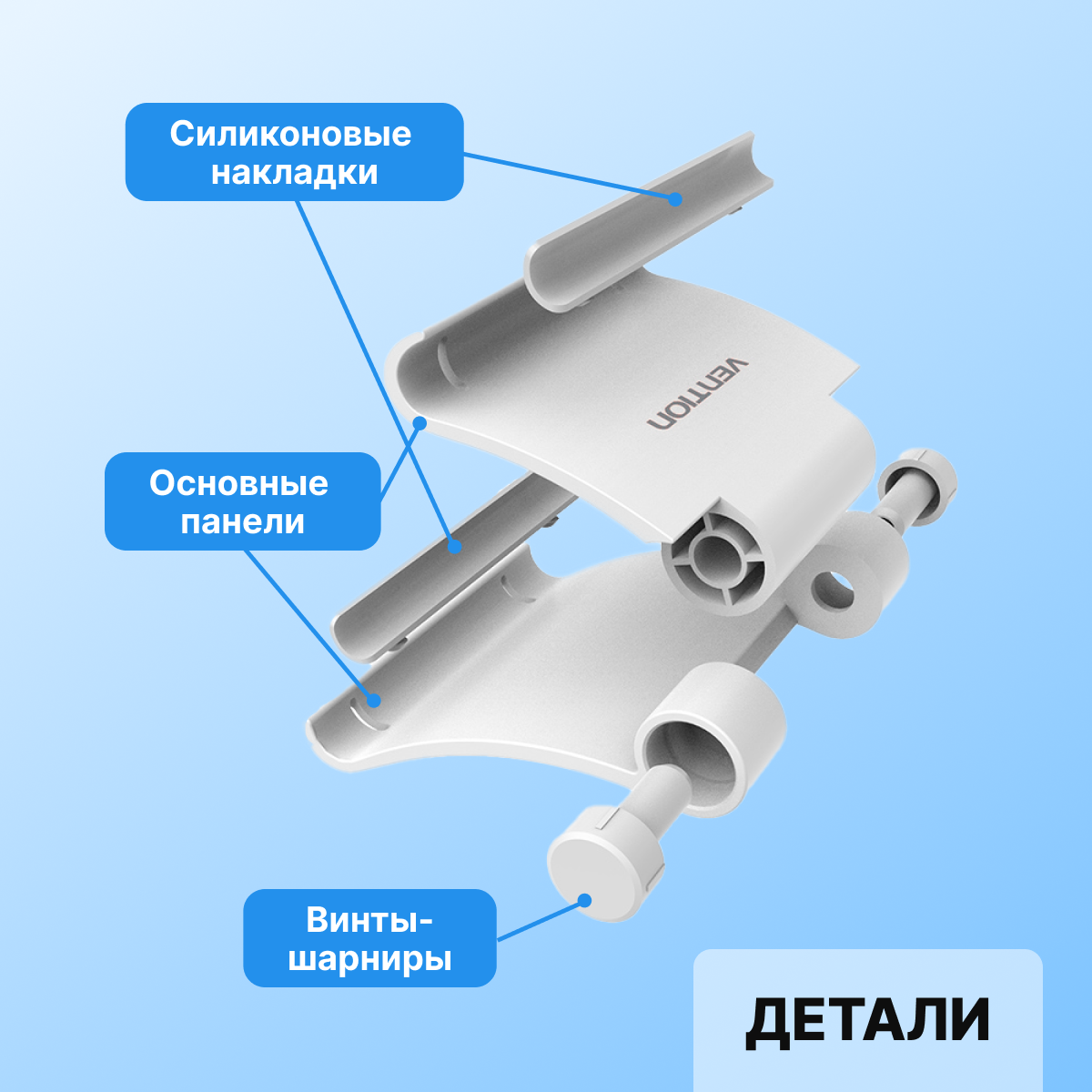 Силиконовые накладки

VENTION

Основные панели

Винты-шарниры

ДЕТАЛИ