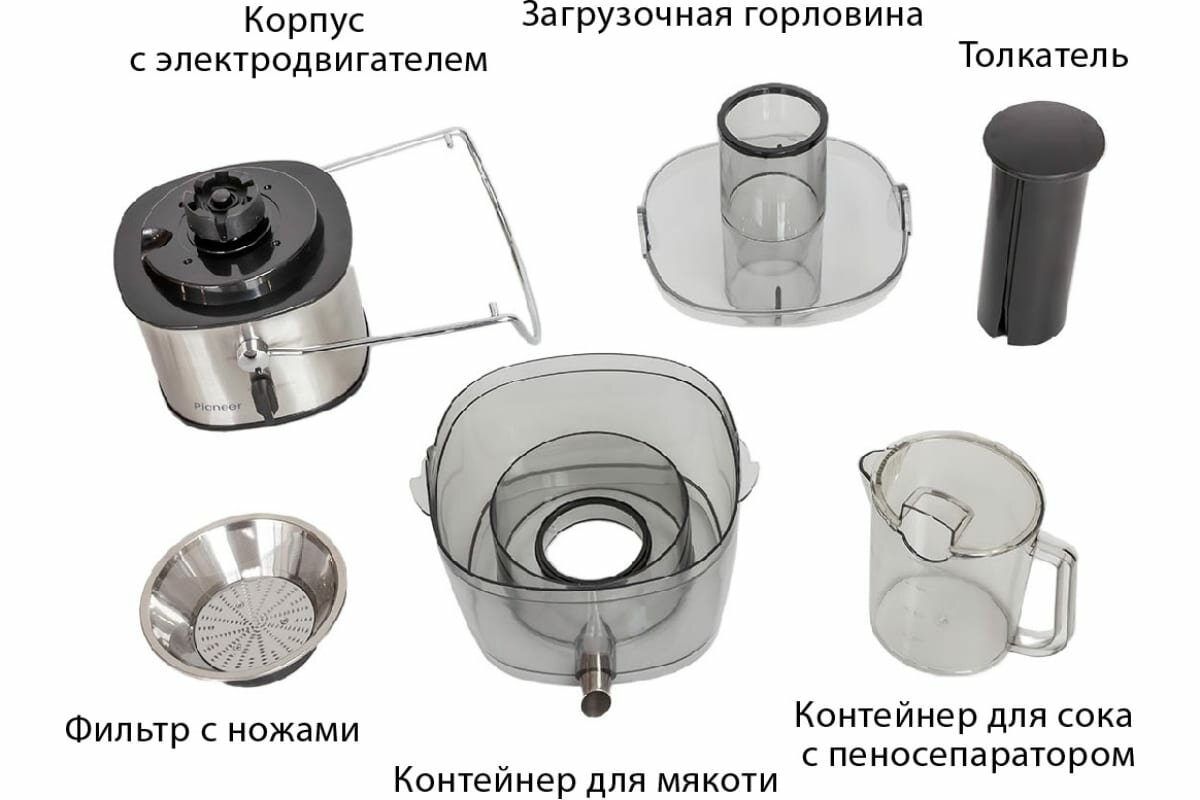 Корпус
с электродвигателем

Загрузочная горловина

Толкатель

Pioneer

Фильтр с ножами

Контейнер для мякоти

Контейнер для сока
с пеносепаратором