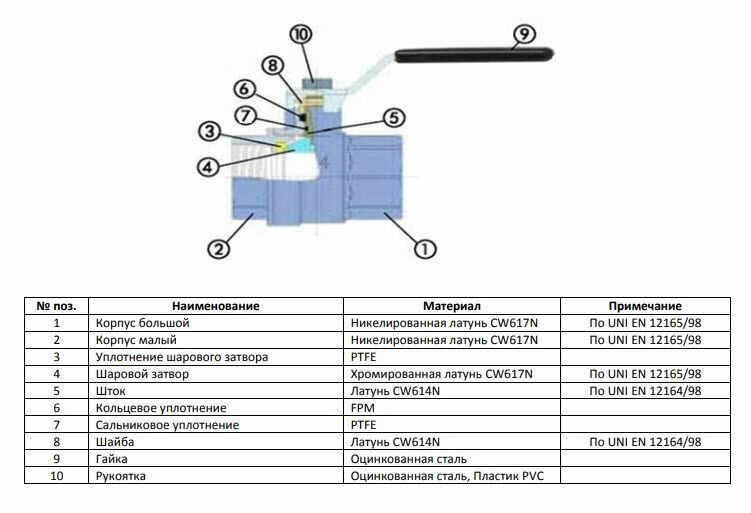 10
9
8
6
7
5
3
4
2
1

| № поз. | Наименование | Материал | Примечание |
|---|---|---|---|
| 1 | Корпус большой | Никелированная латунь CW617N | По UNI EN 12165/98 |
| 2 | Корпус малый | Никелированная латунь CW617N | По UNI EN 12165/98 |
| 3 | Уплотнение шарового затвора | PTFE | |
| 4 | Шаровой затвор | Хромированная латунь CW617N | По UNI EN 12165/98 |
| 5 | Шток | Латунь CW614N | По UNI EN 12164/98 |
| 6 | Кольцевое уплотнение | FPM | |
| 7 | Сальниковое уплотнение | PTFE | |
| 8 | Шайба | Латунь CW614N | По UNI EN 12164/98 |
| 9 | Гайка | Оцинкованная сталь | |
| 10 | Рукоятка | Оцинкованная сталь, Пластик PVC | |