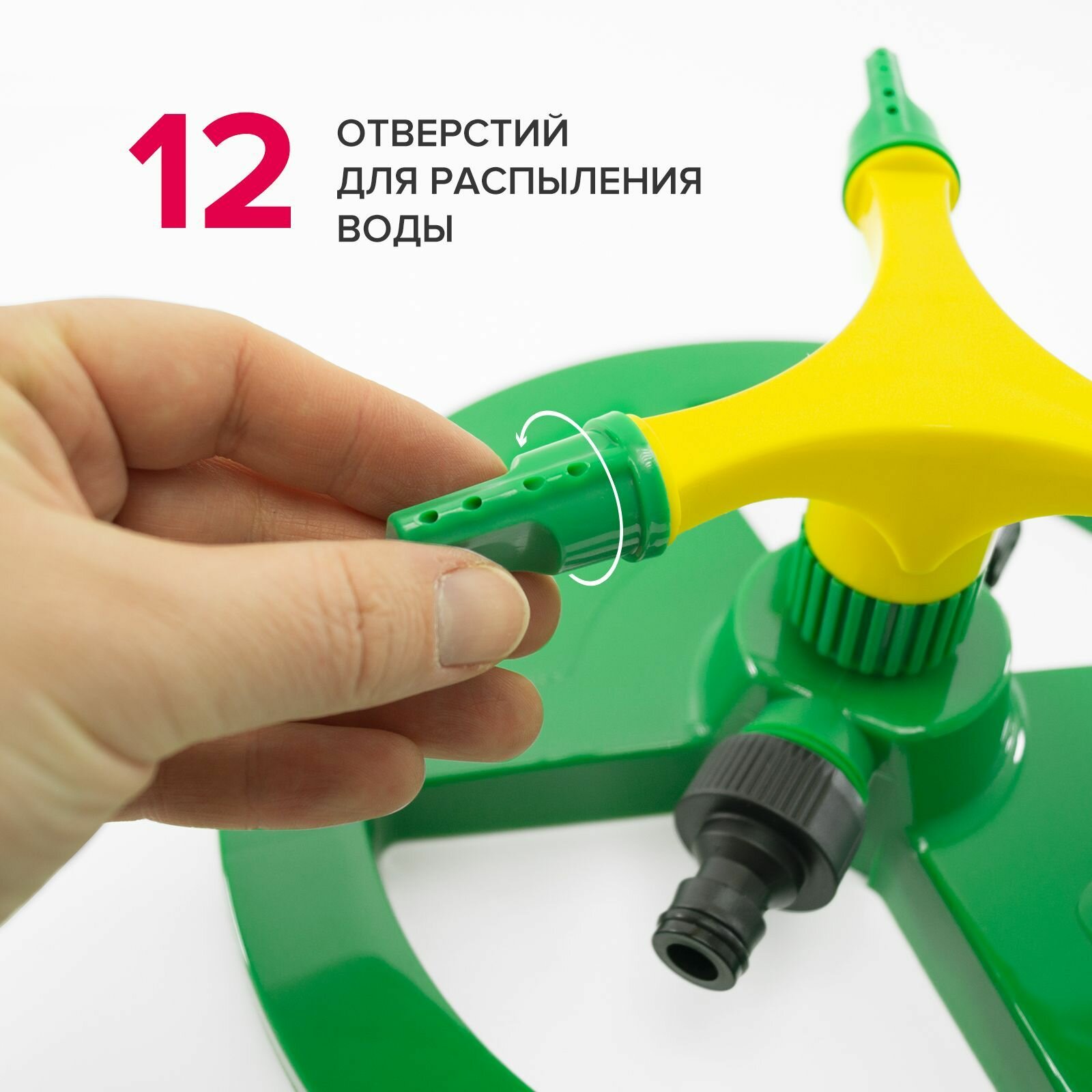 12 ОТВЕРСТИЙ ДЛЯ РАСПЫЛЕНИЯ ВОДЫ