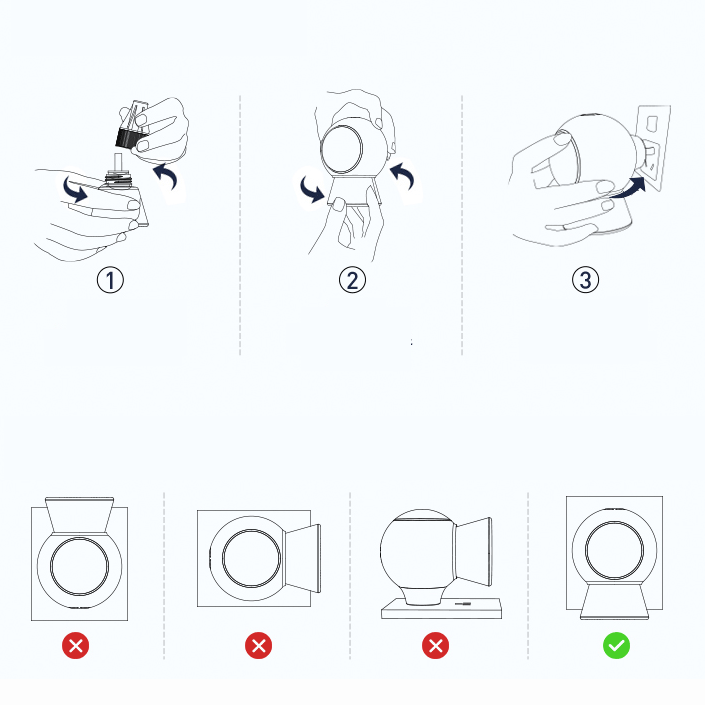 ①

②

③