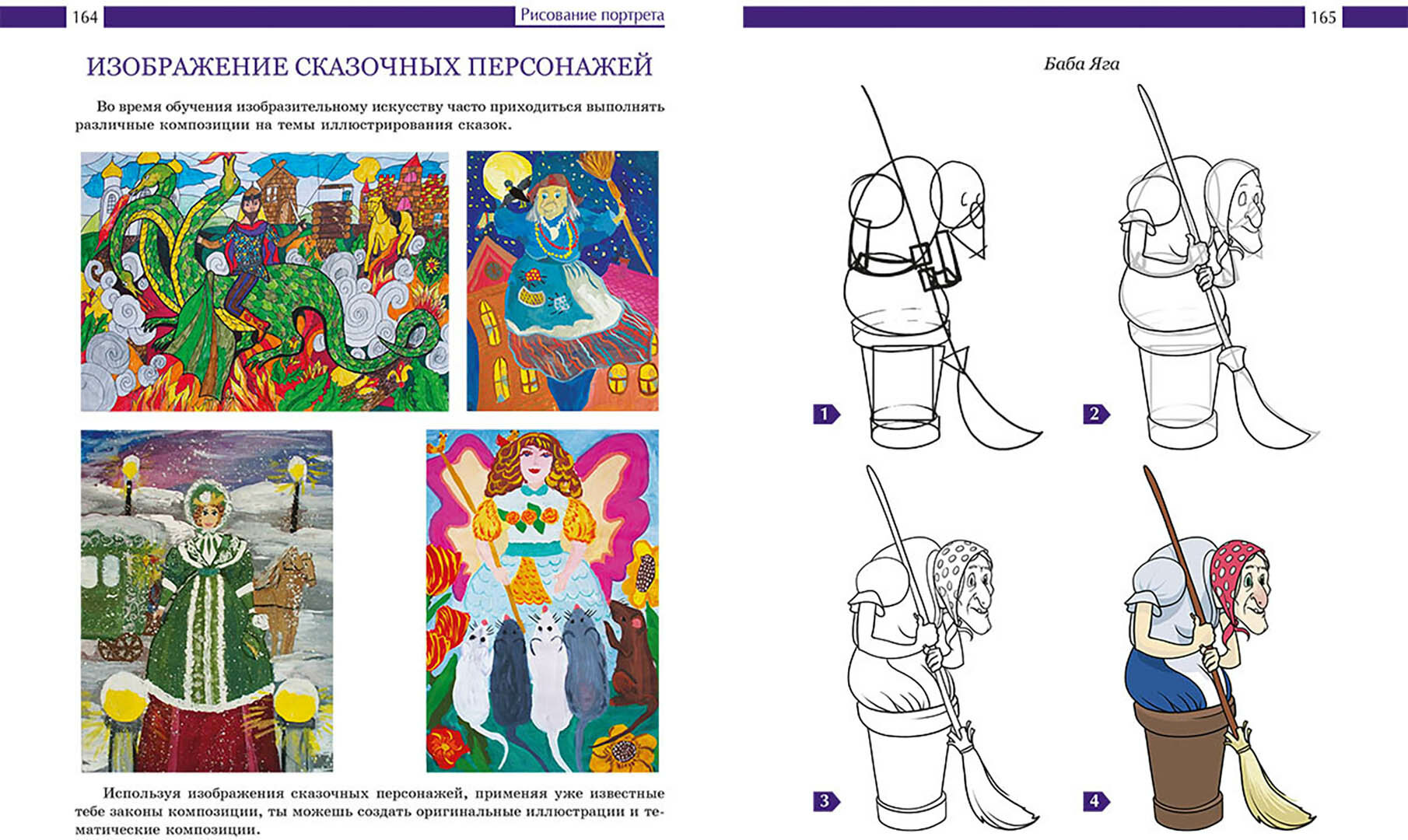 164 Рисование портрета

ИЗОБРАЖЕНИЕ СКАЗОЧНЫХ ПЕРСОНАЖЕЙ

Во время обучения изобразительному искусству часто приходиться выполнять различные композиции на темы иллюстрирования сказок.

Используя изображения сказочных персонажей, применяя уже известные тебе законы композиции, ты можешь создать оригинальные иллюстрации и тематические композиции.

165

Баба Яга

1

2

3

4