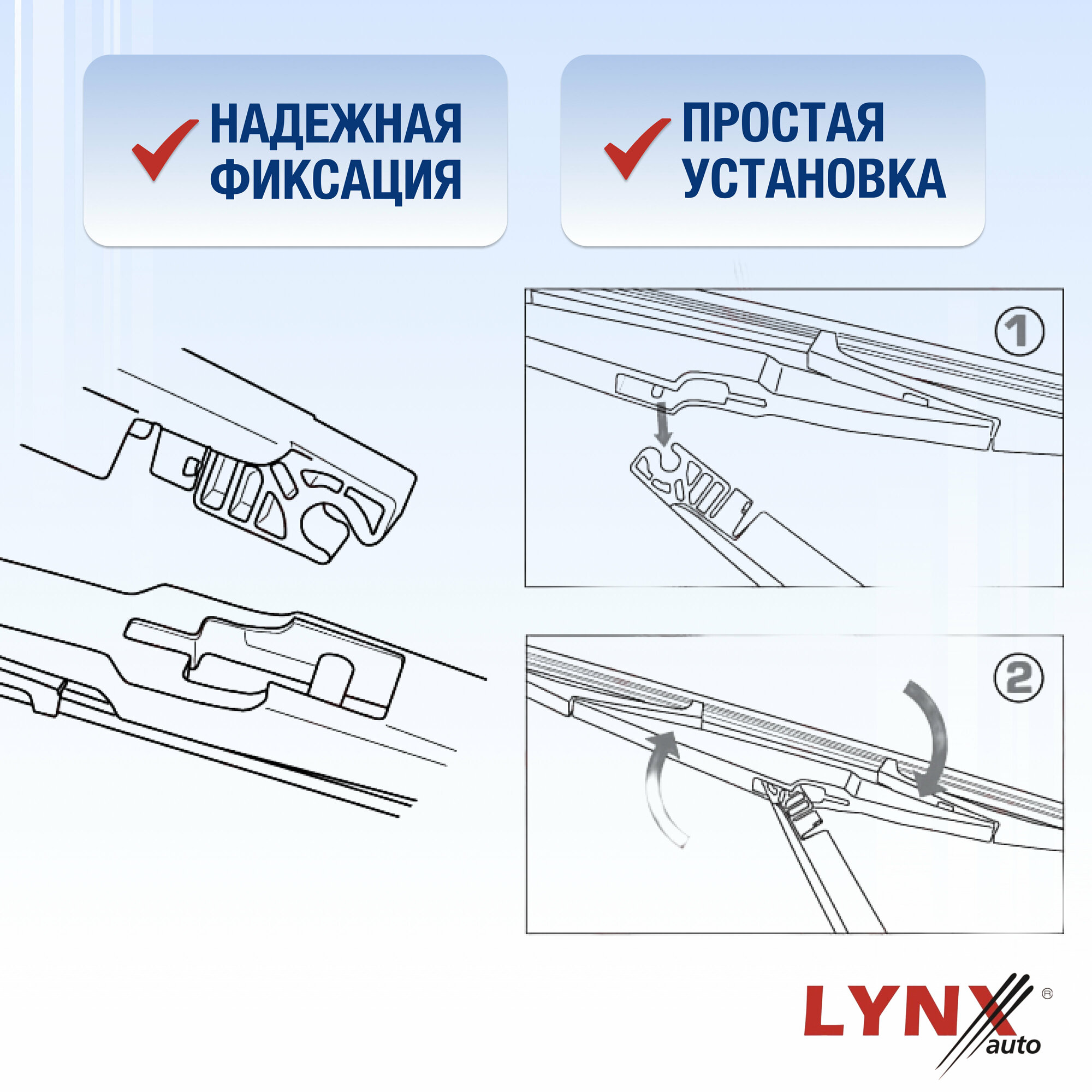 НАДЕЖНАЯ ФИКСАЦИЯ

ПРОСТАЯ УСТАНОВКА

1

2

LYNX auto ®