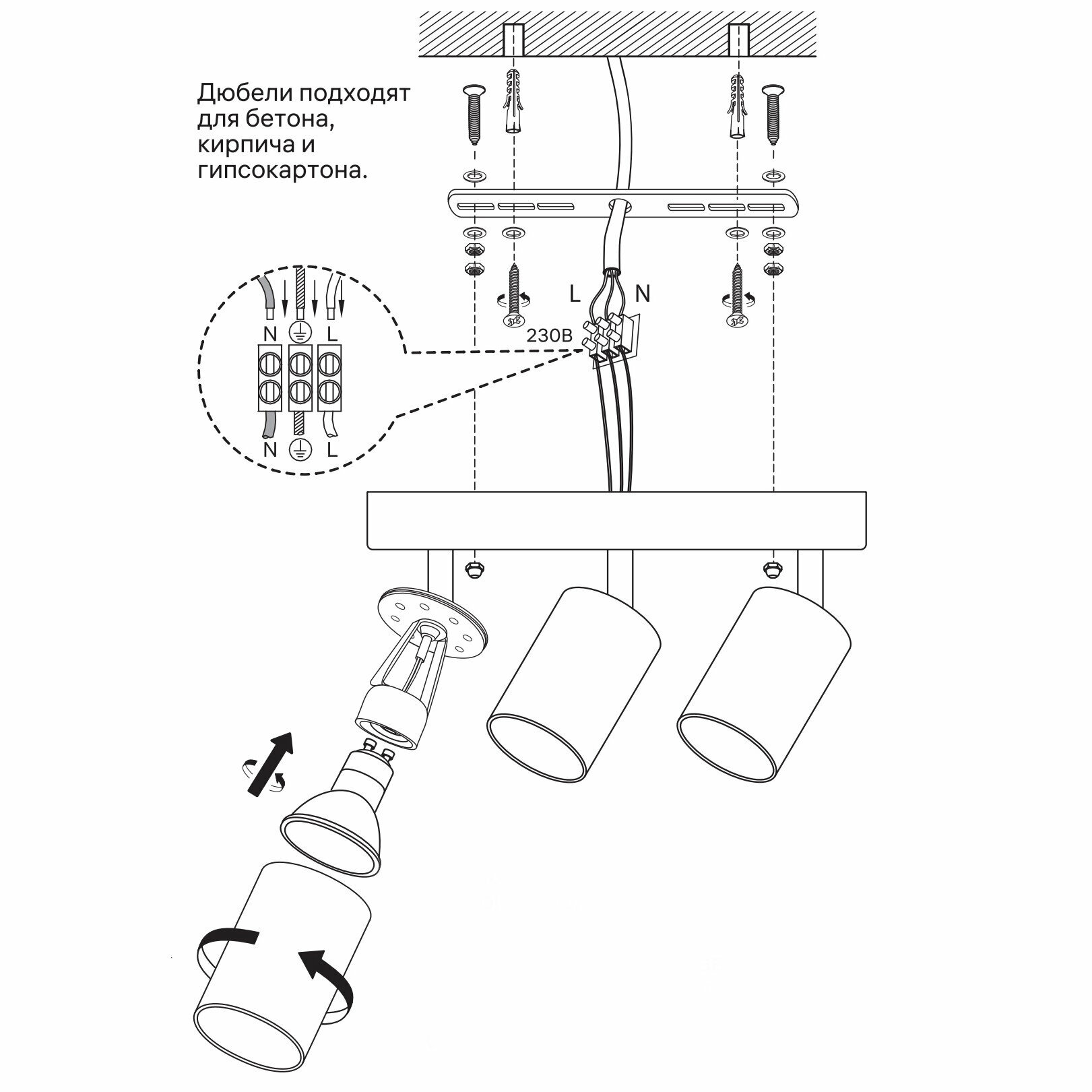 Дюбели подходят для бетона, кирпича и гипсокартона.

L N

230В

N L

N L