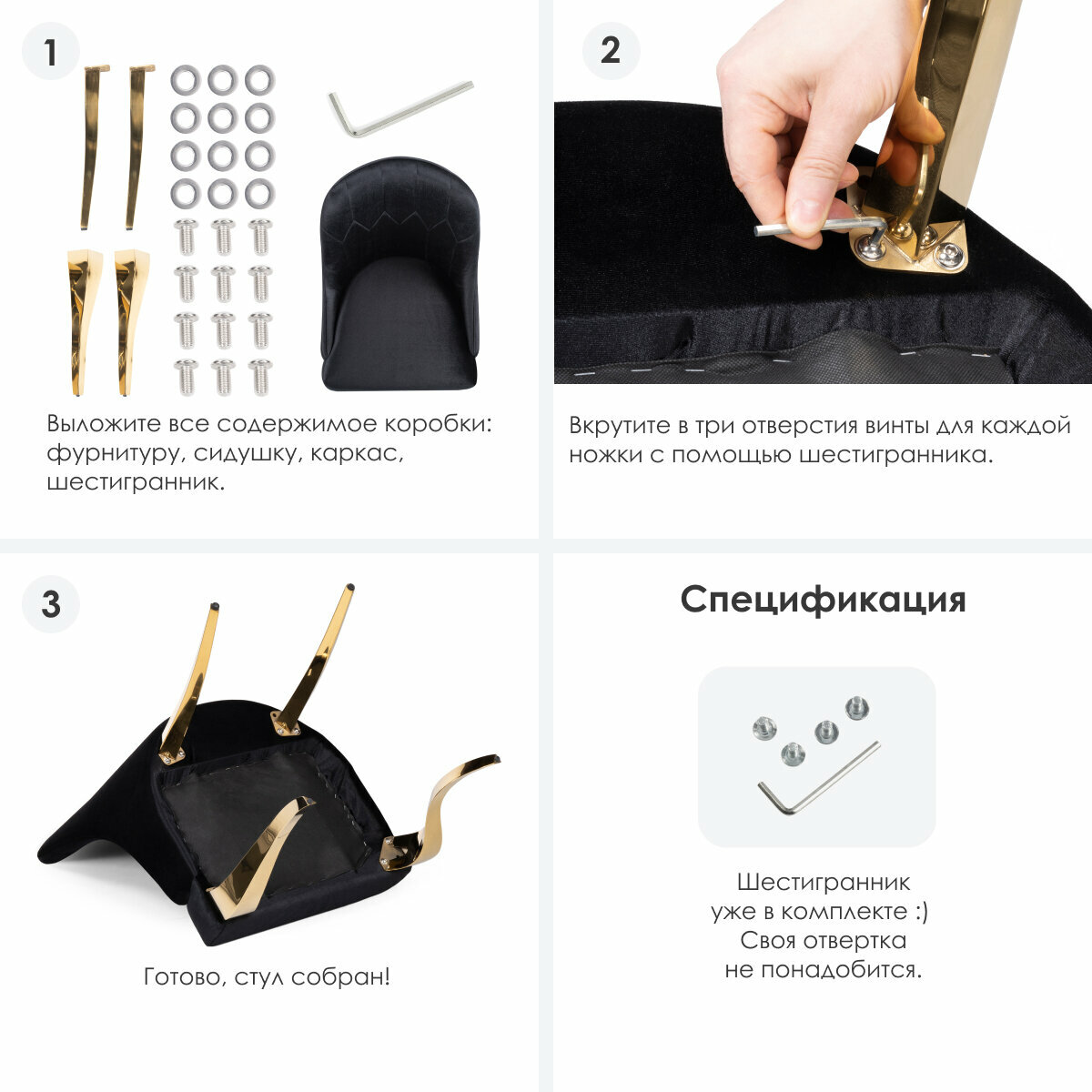 1

Выложите все содержимое коробки: фурнитуру, сидушку, каркас, шестигранник.

2

Вкрутите в три отверстия винты для каждой ножки с помощью шестигранника.

3

Готово, стул собран!

Спецификация

Шестигранник
уже в комплекте :)
Своя отвертка
не понадобится.