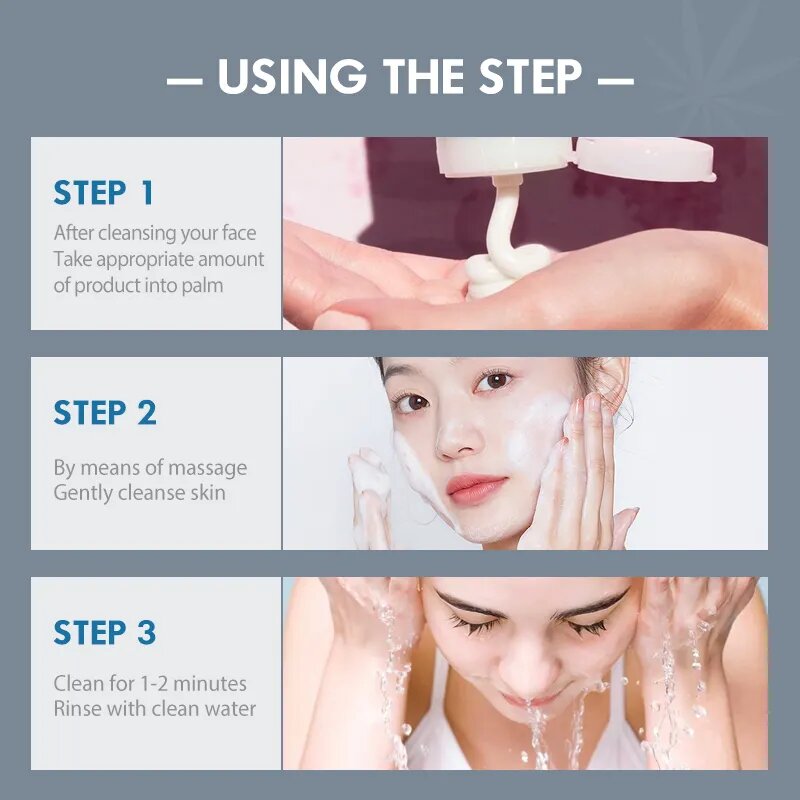 — USING THE STEP —

STEP 1

After cleansing your face
Take appropriate amount
of product into palm

STEP 2

By means of massage
Gently cleanse skin

STEP 3

Clean for 1-2 minutes
Rinse with clean water