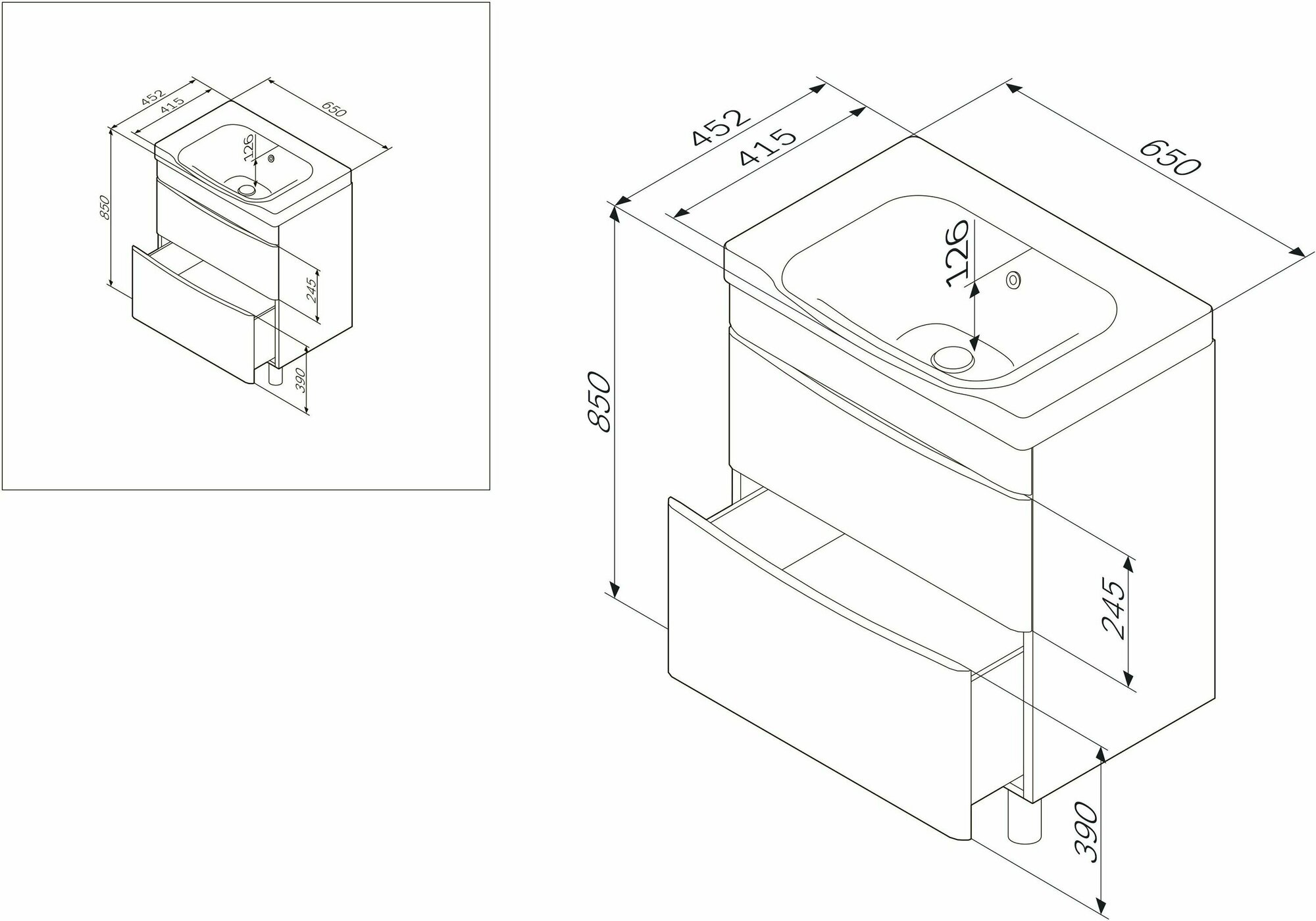 452
415
650
126
850
245
390

452
415
650
126
850
245
390