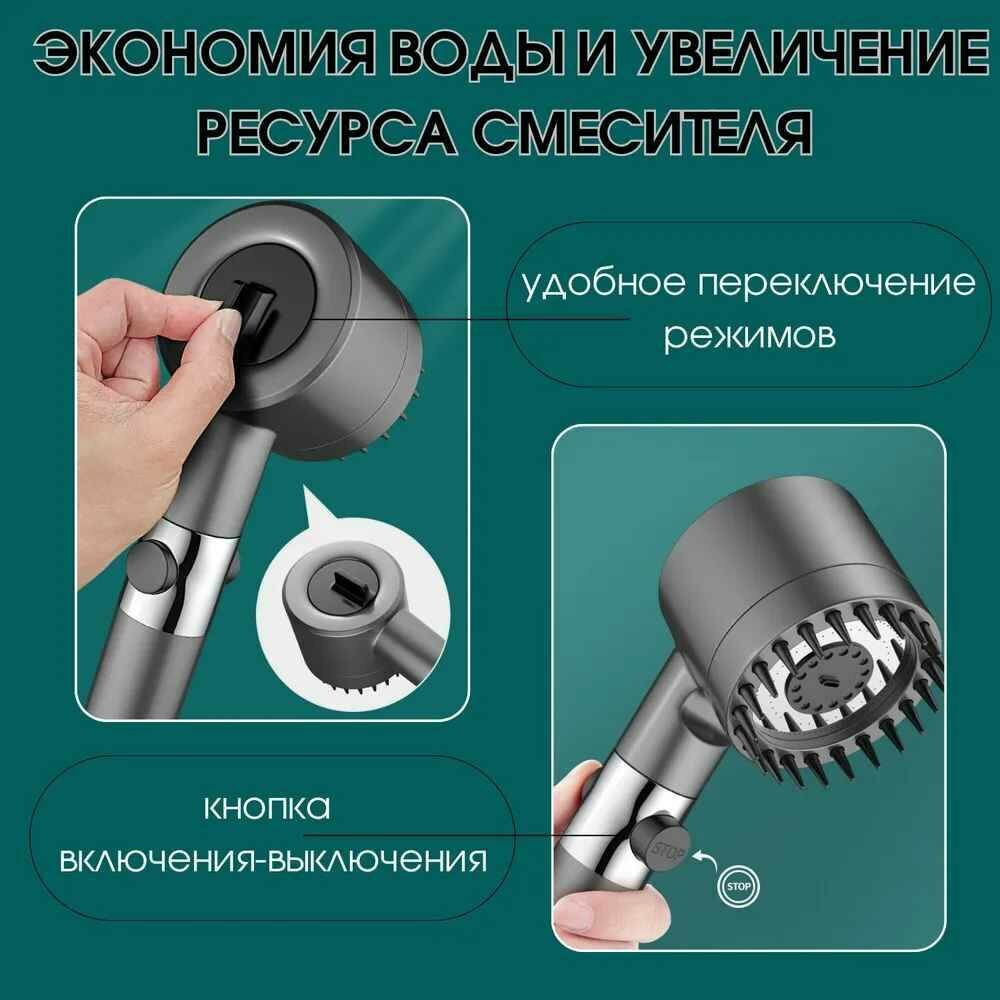 ЭКОНОМИЯ ВОДЫ И УВЕЛИЧЕНИЕ РЕСУРСА СМЕСИТЕЛЯ

удобное переключение режимов

кнопка включения-выключения

STOP

STOP