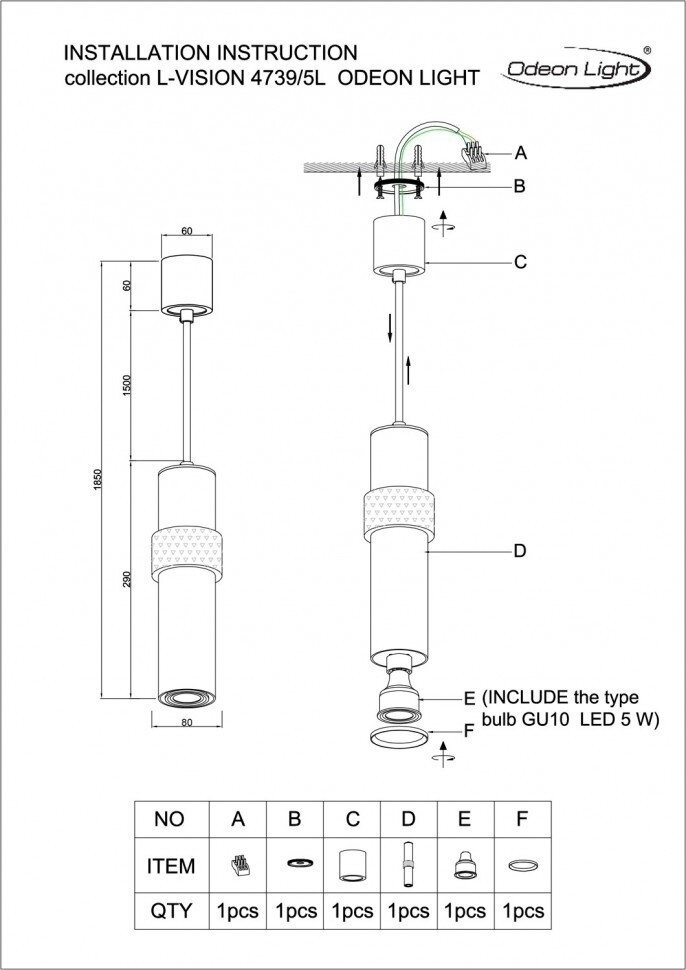 INSTALLATION INSTRUCTION
collection L-VISION 4739/5L ODEON LIGHT

Odeon Light®

60
60
1500
1850
290
80

A
B
C
D
E (INCLUDE the type bulb GU10 LED 5 W)
F

| NO | A | B | C | D | E | F |
|---|---|---|---|---|---|---|
| ITEM | | | | | | |
| QTY | 1pcs | 1pcs | 1pcs | 1pcs | 1pcs | 1pcs |