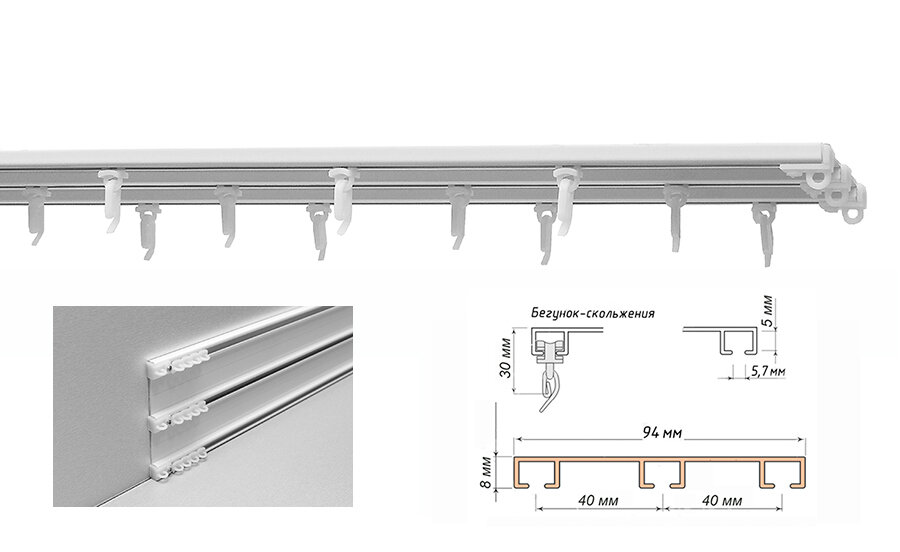 Бегунок-скольжения

30 мм

5 мм

5,7 мм

94 мм

8 мм

40 мм

40 мм