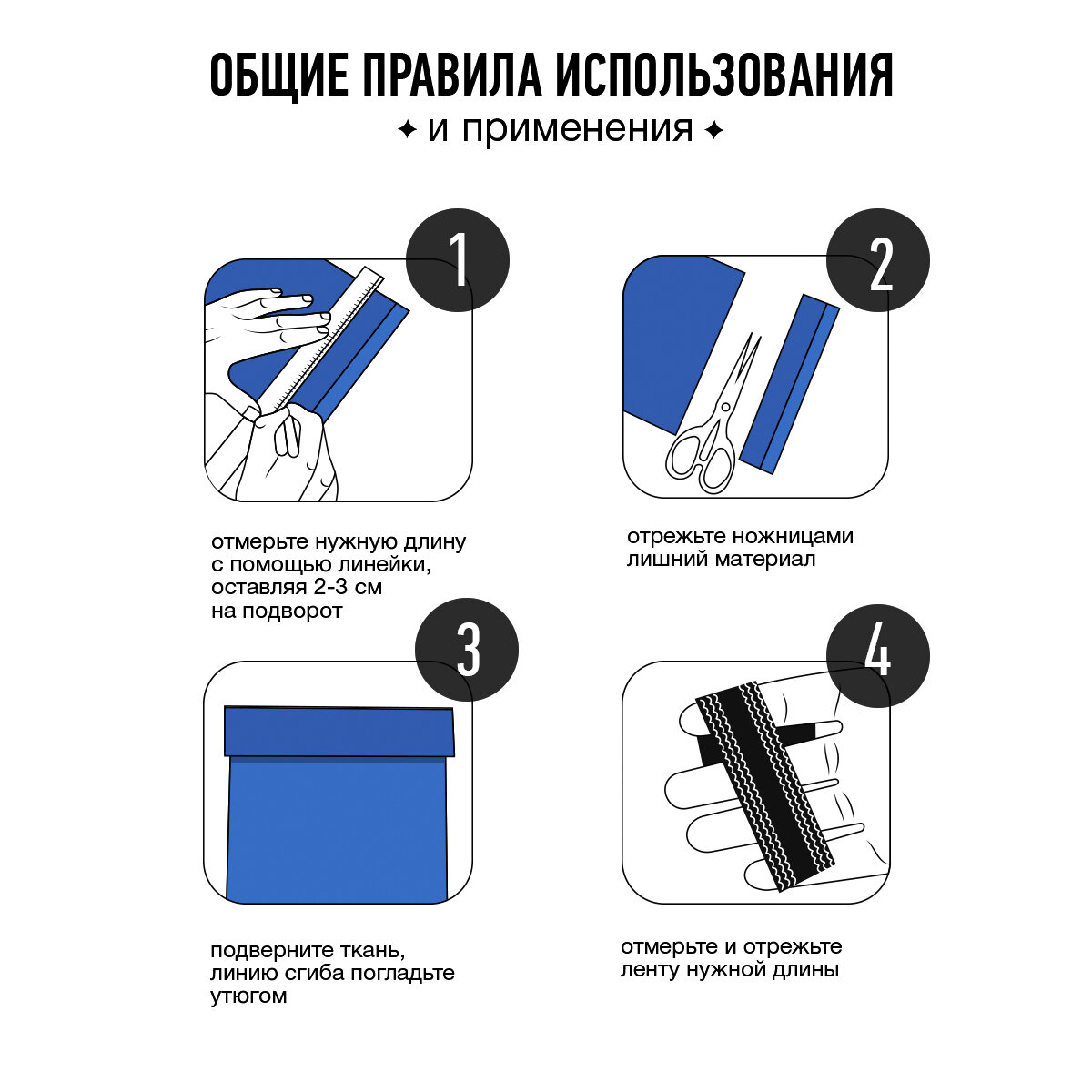 ОБЩИЕ ПРАВИЛА ИСПОЛЬЗОВАНИЯ
✦ и применения ✦

1

отмерьте нужную длину с помощью линейки, оставляя 2-3 см на подворот

2

отрежьте ножницами лишний материал

3

подверните ткань, линию сгиба погладьте утюгом

4

отмерьте и отрежьте ленту нужной длины