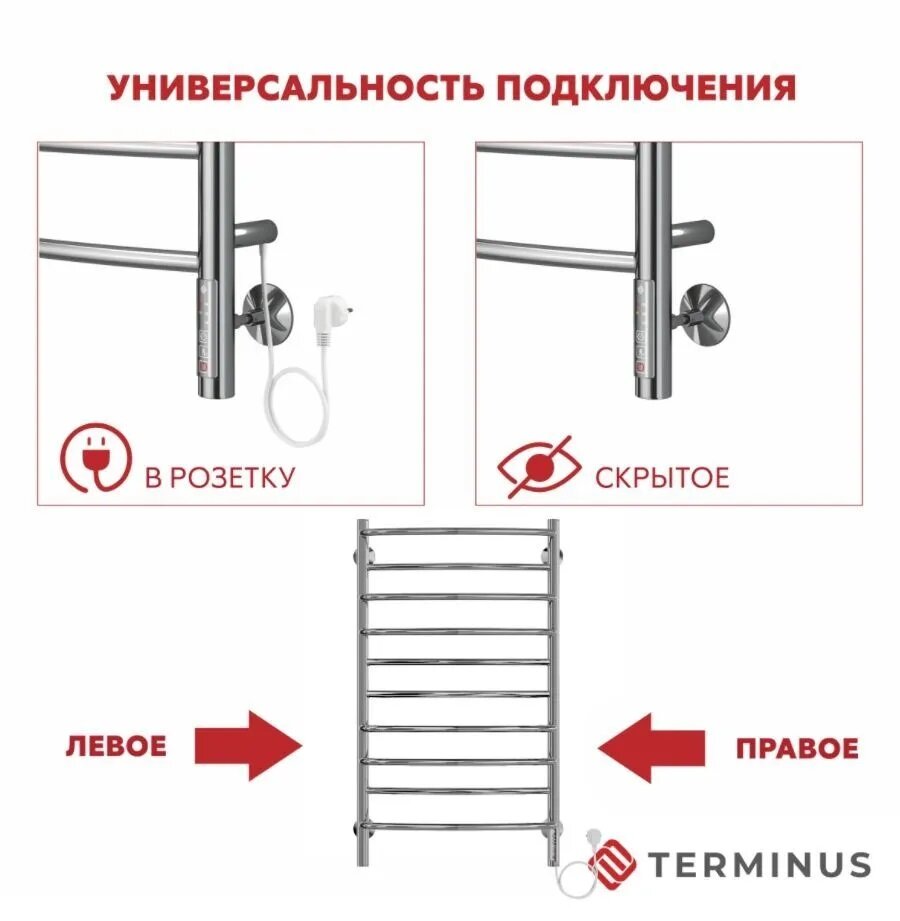 УНИВЕРСАЛЬНОСТЬ ПОДКЛЮЧЕНИЯ

В РОЗЕТКУ

СКРЫТОЕ

ЛЕВОЕ

ПРАВОЕ

TERMINUS