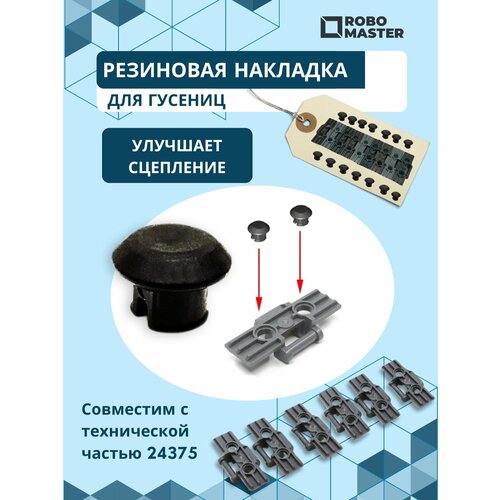 ROBO MASTER

РЕЗИНОВАЯ НАКЛАДКА

ДЛЯ ГУСЕНИЦ

УЛУЧШАЕТ СЦЕПЛЕНИЕ

Совместим с технической частью 24375