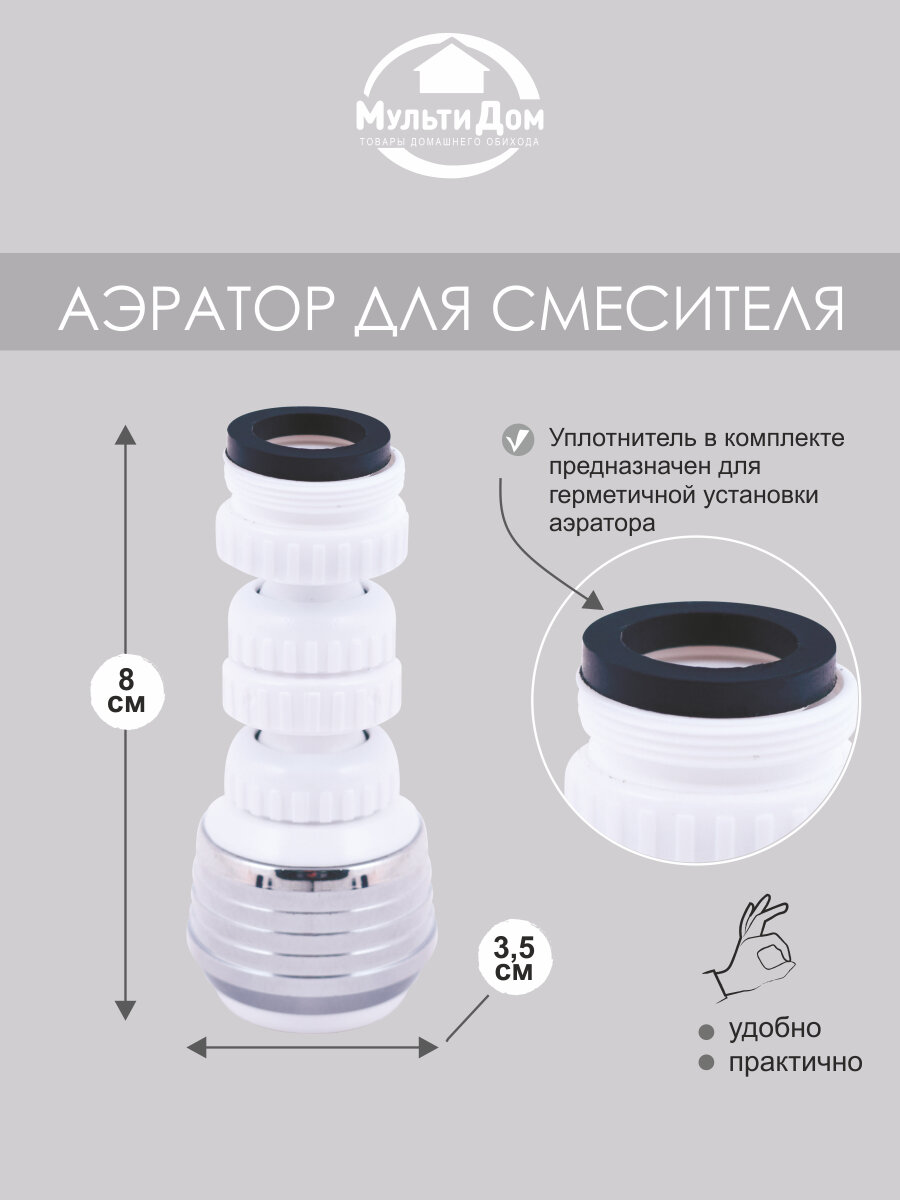 МультиДом
ТОВАРЫ ДОМАШНЕГО ОБИХОДА

АЭРАТОР ДЛЯ СМЕСИТЕЛЯ

Уплотнитель в комплекте предназначен для герметичной установки аэратора

8 см

3,5 см

удобно
практично