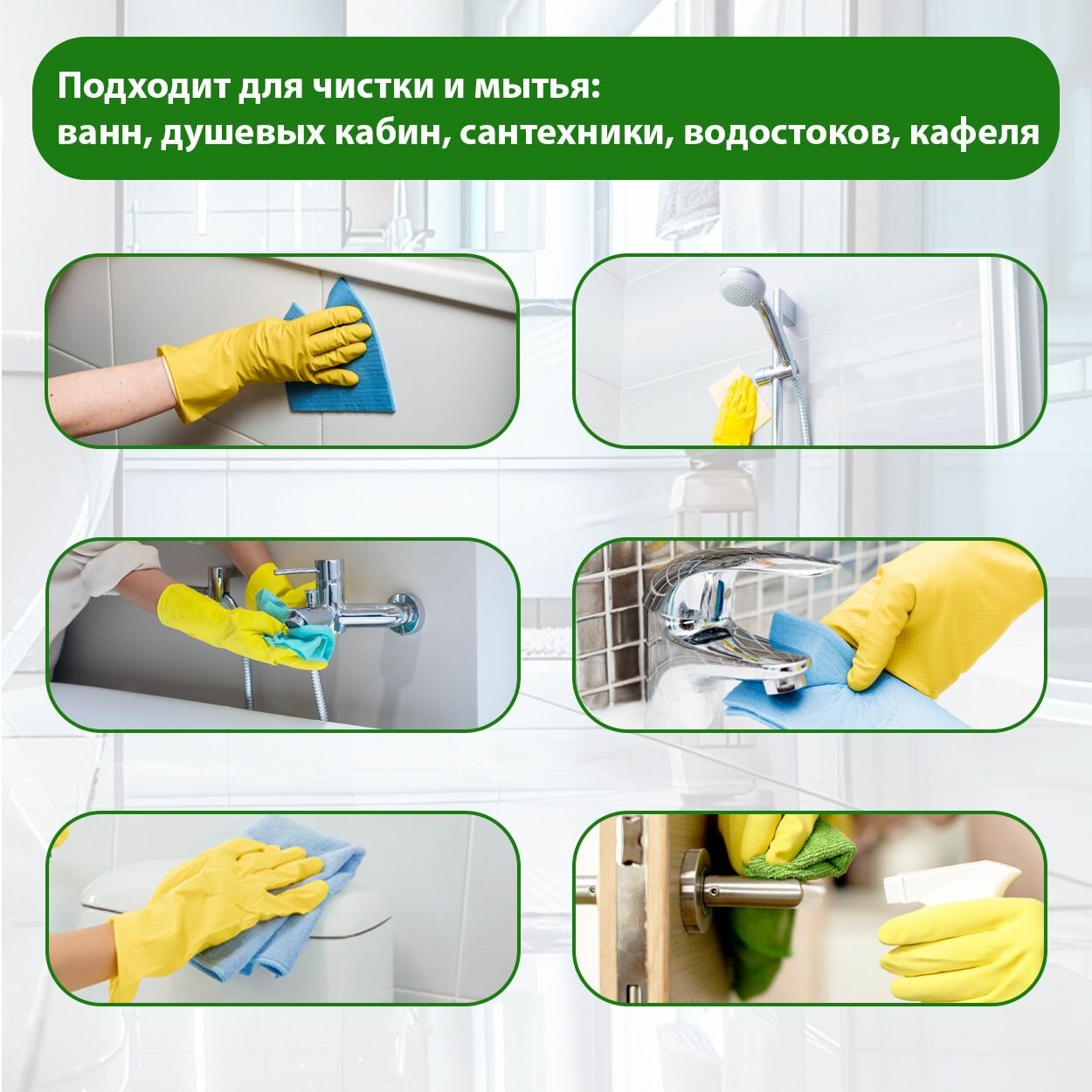 Подходит для чистки и мытья:
ванн, душевых кабин, сантехники, водостоков, кафеля