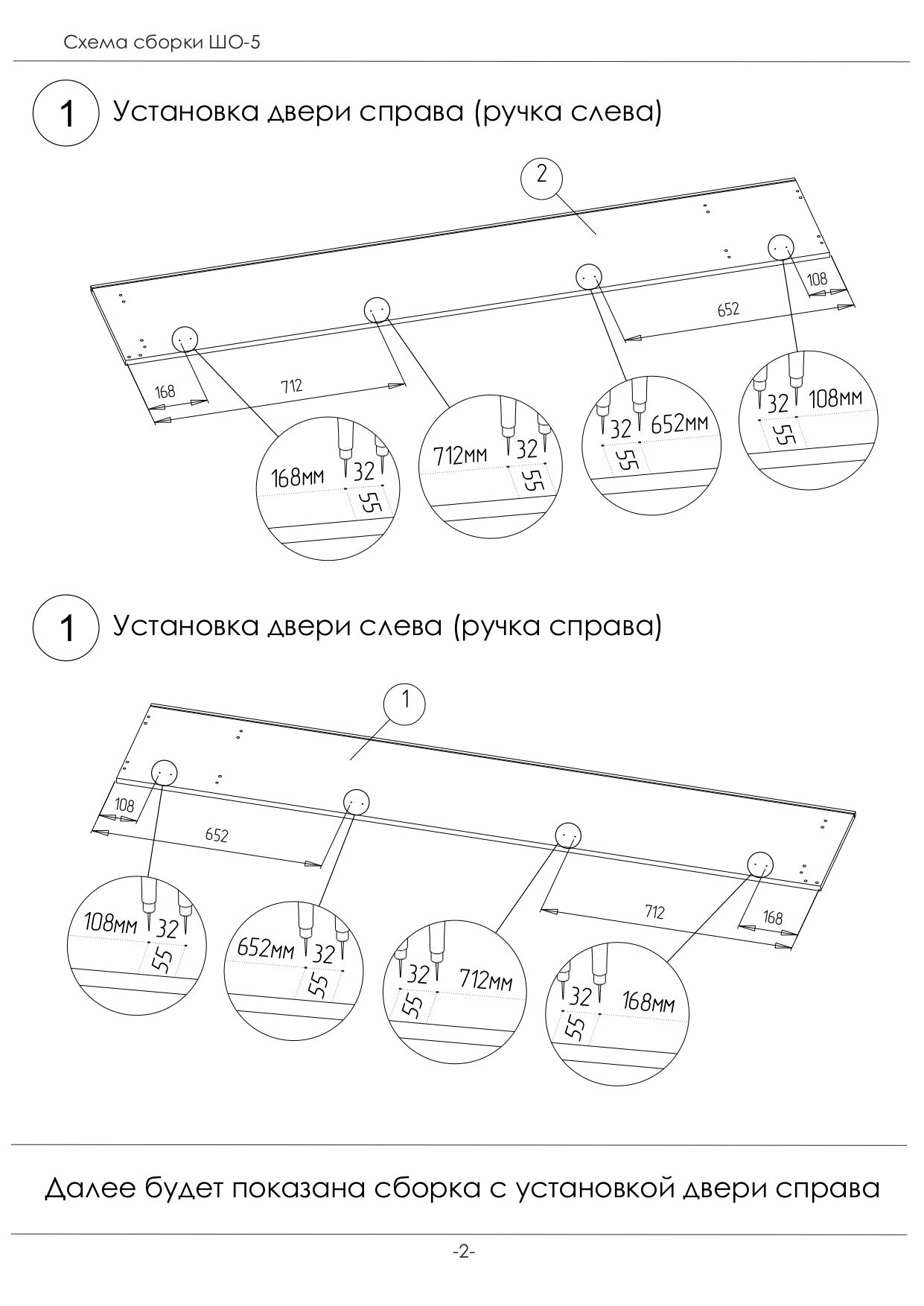 Схема сборки ШО-5

1 Установка двери справа (ручка слева)

2

108

652

168

712

168мм 32 55

712мм 32 55

32 652мм 55

32 108мм 55

1 Установка двери слева (ручка справа)

1

108

652

712

168

108мм 32 55

652мм 32 55

32 712мм 55

32 168мм 55

Далее будет показана сборка с установкой двери справа

-2-