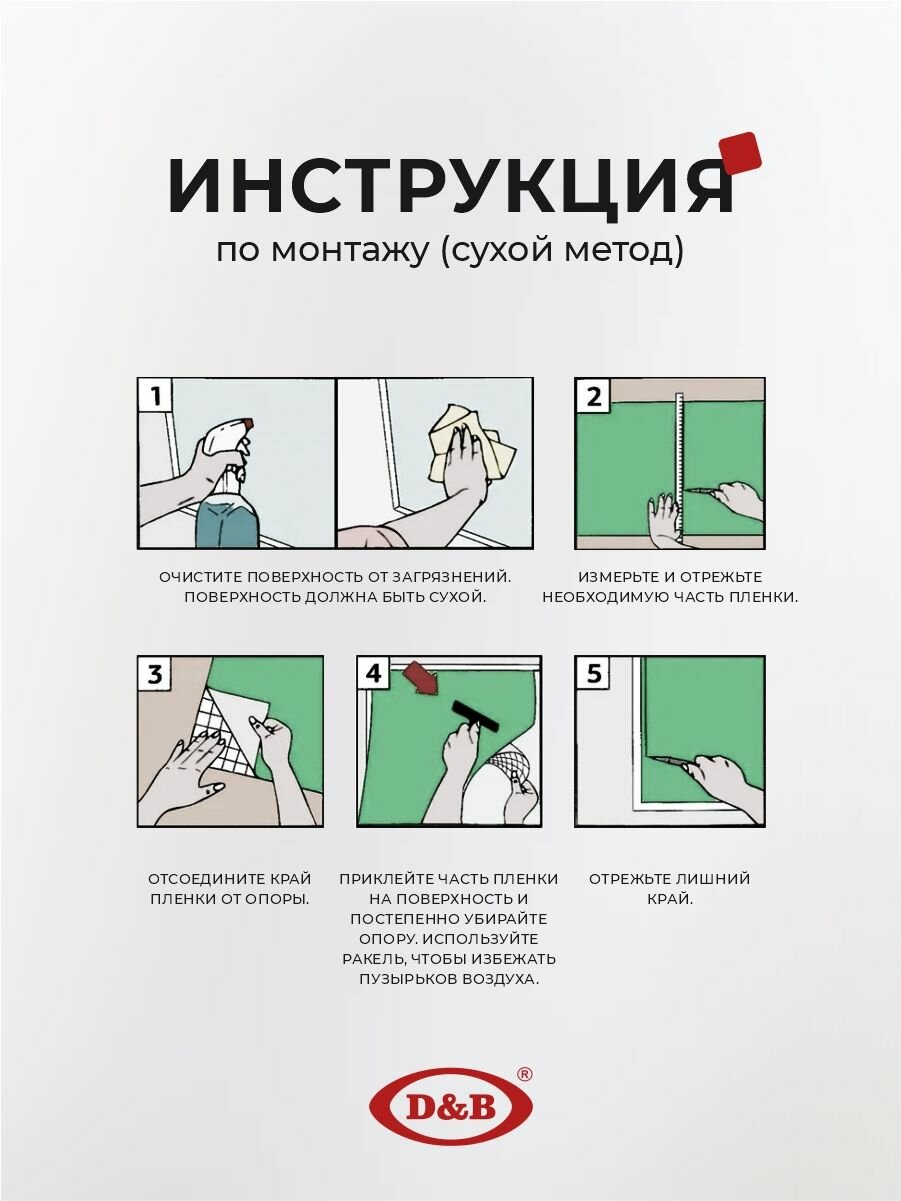 ИНСТРУКЦИЯ
по монтажу (сухой метод)

1

ОЧИСТИТЕ ПОВЕРХНОСТЬ ОТ ЗАГРЯЗНЕНИЙ. ПОВЕРХНОСТЬ ДОЛЖНА БЫТЬ СУХОЙ.

2

ИЗМЕРЬТЕ И ОТРЕЖЬТЕ НЕОБХОДИМУЮ ЧАСТЬ ПЛЕНКИ.

3

ОТСОЕДИНИТЕ КРАЙ ПЛЕНКИ ОТ ОПОРЫ.

4

ПРИКЛЕЙТЕ ЧАСТЬ ПЛЕНКИ НА ПОВЕРХНОСТЬ И ПОСТЕПЕННО УБИРАЙТЕ ОПОРУ. ИСПОЛЬЗУЙТЕ РАКЕЛЬ, ЧТОБЫ ИЗБЕЖАТЬ ПУЗЫРЬКОВ ВОЗДУХА.

5

ОТРЕЖЬТЕ ЛИШНИЙ КРАЙ.

D&B ®