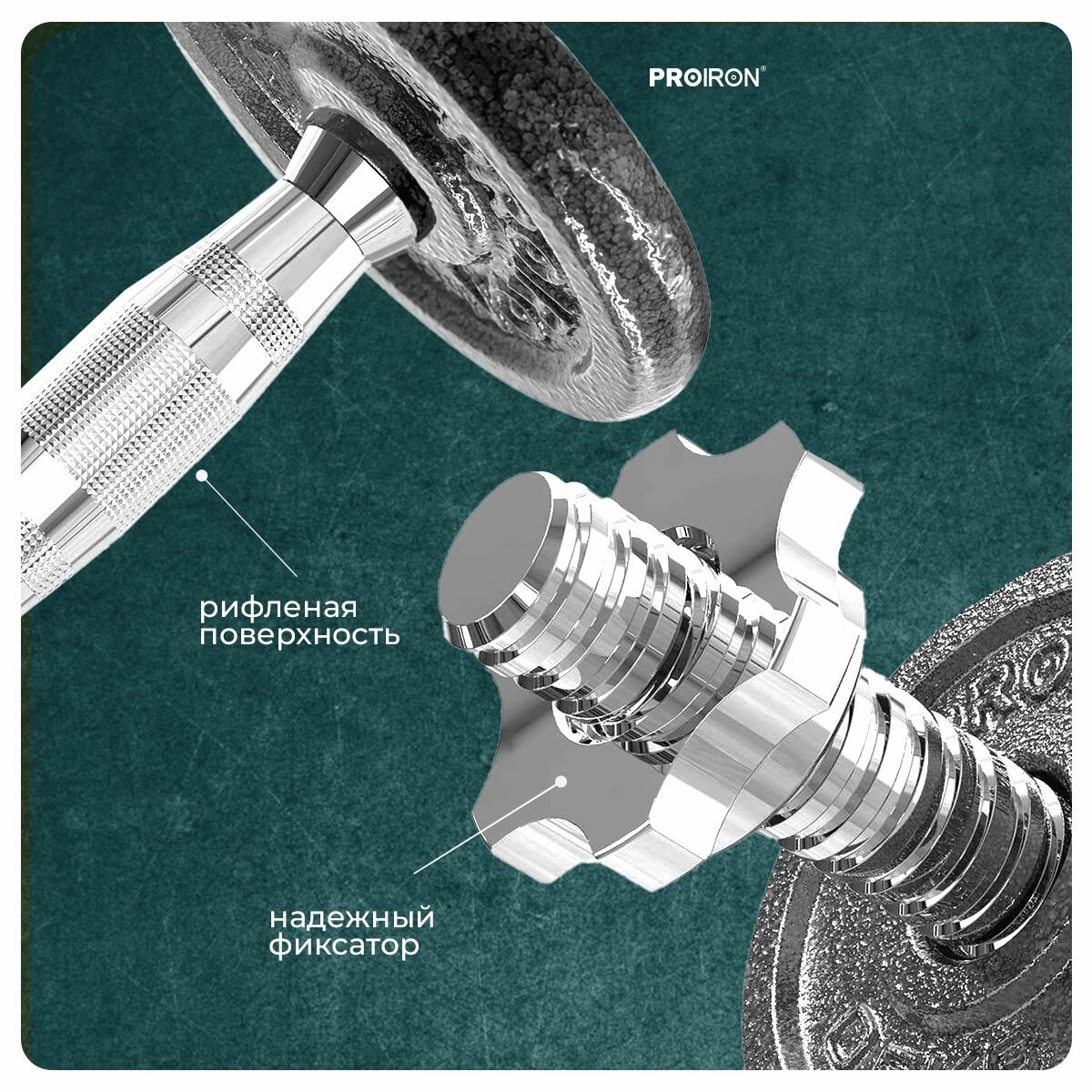 PROIRON®

рифленая поверхность

надежный фиксатор