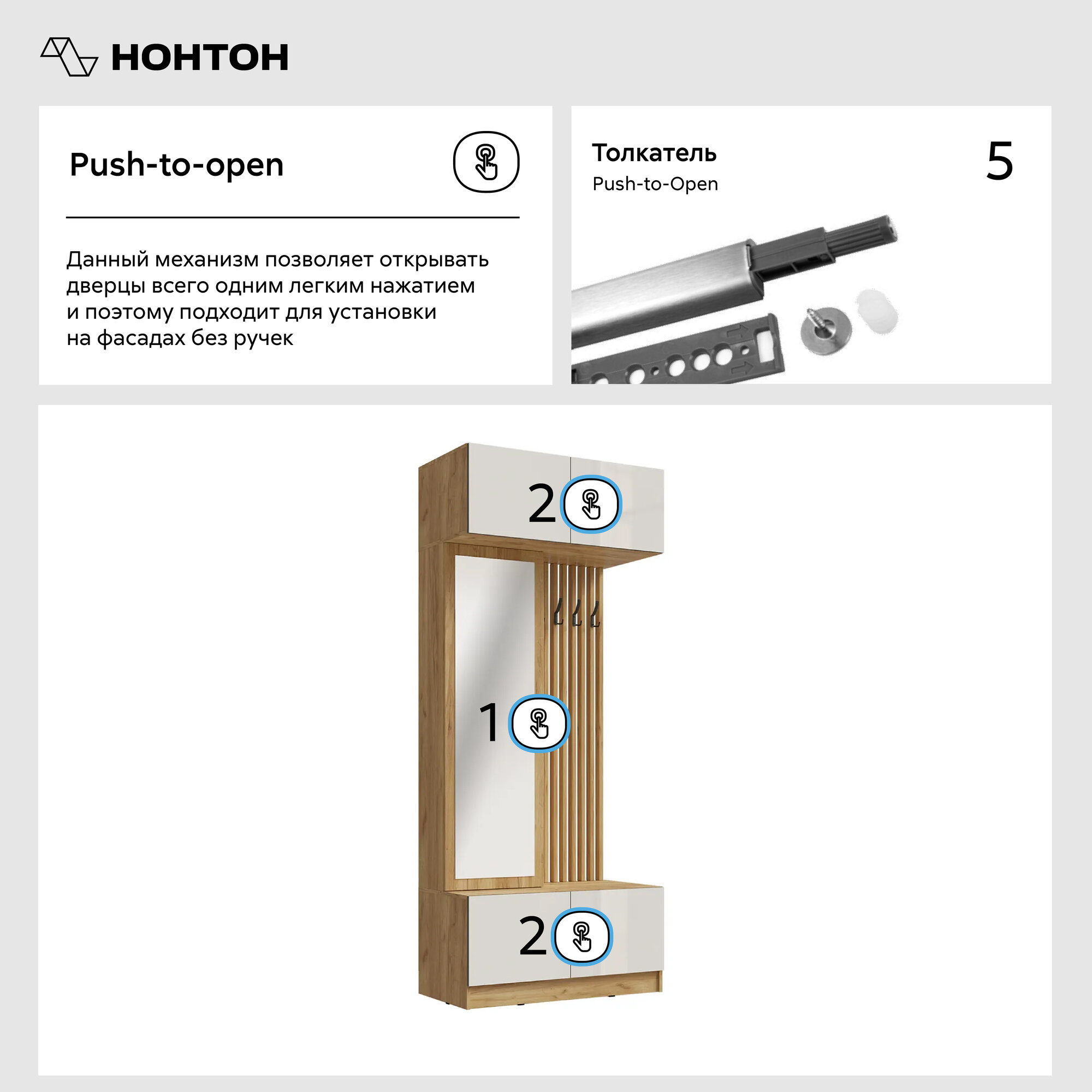 НОНТОН

Push-to-open

Данный механизм позволяет открывать дверцы всего одним легким нажатием и поэтому подходит для установки на фасадах без ручек

Толкатель
Push-to-Open

5

2

1

2