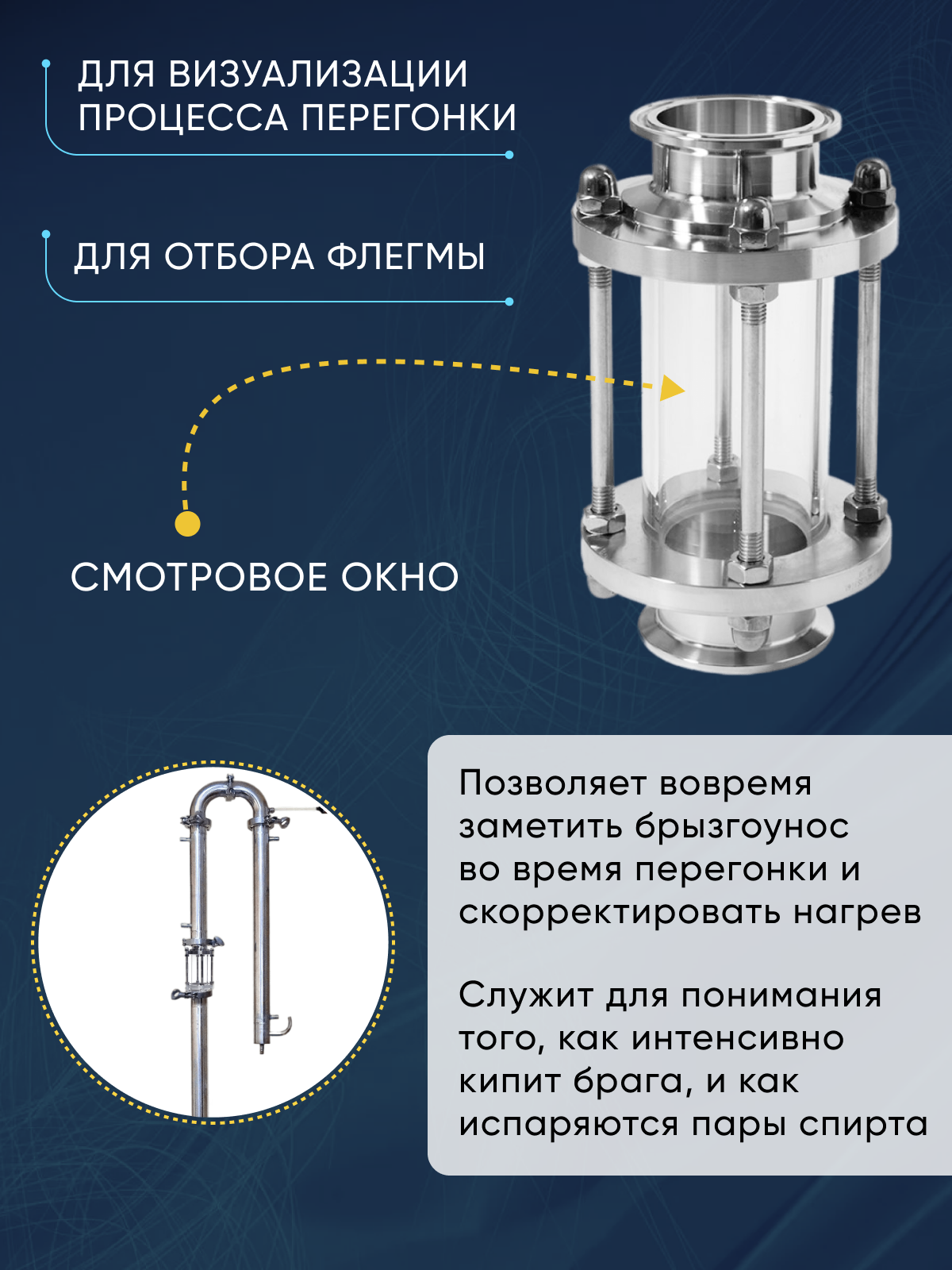 ДЛЯ ВИЗУАЛИЗАЦИИ ПРОЦЕССА ПЕРЕГОНКИ

ДЛЯ ОТБОРА ФЛЕГМЫ

СМОТРОВОЕ ОКНО

Позволяет вовремя заметить брызгоунос во время перегонки и скорректировать нагрев

Служит для понимания того, как интенсивно кипит брага, и как испаряются пары спирта