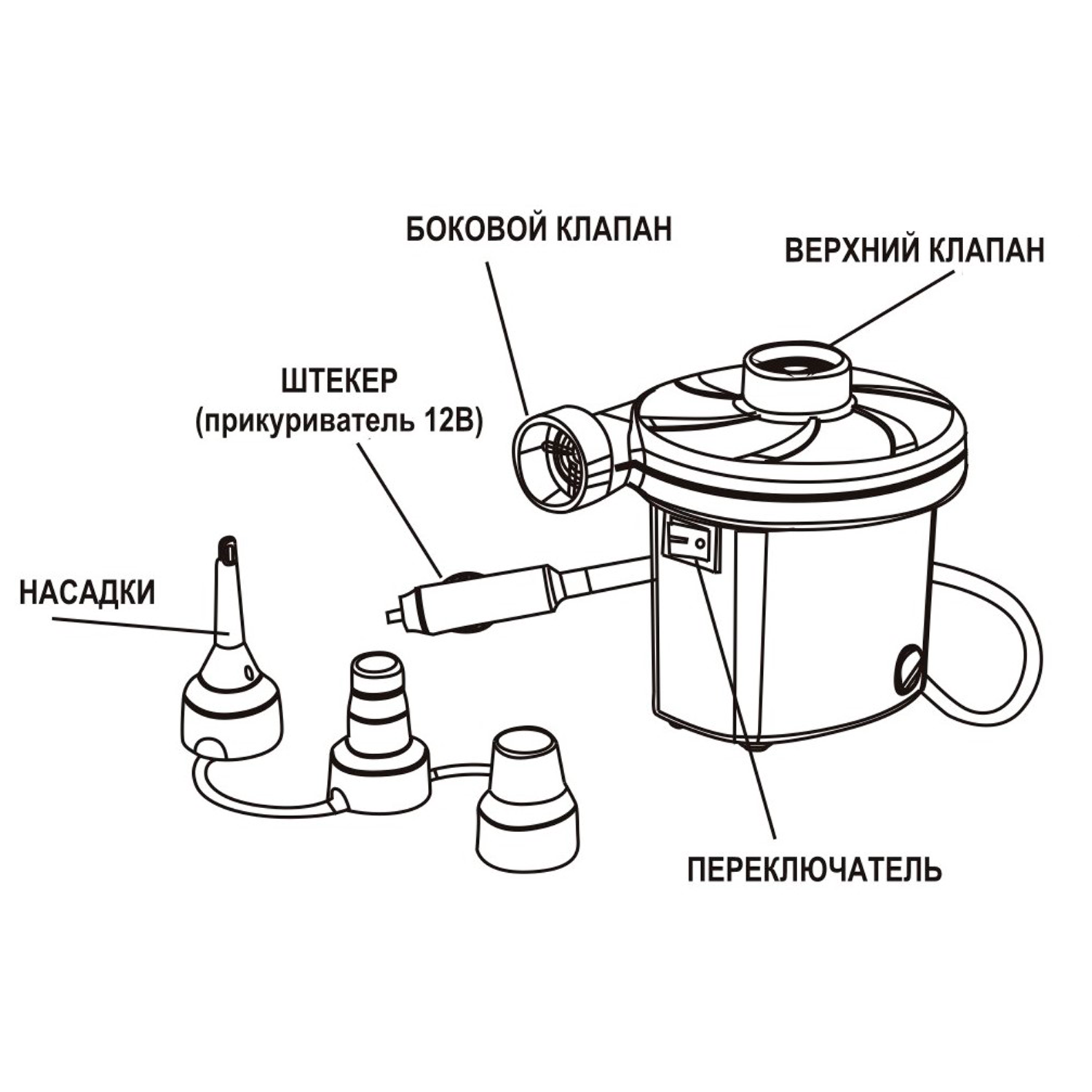 БОКОВОЙ КЛАПАН

ВЕРХНИЙ КЛАПАН

ШТЕКЕР
(прикуриватель 12В)

НАСАДКИ

ПЕРЕКЛЮЧАТЕЛЬ