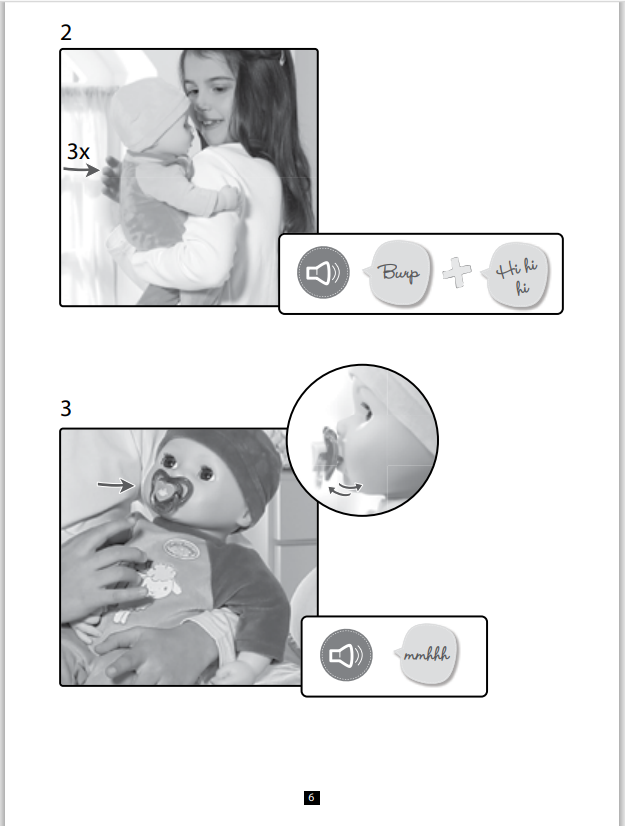 2

3x

Burp

Hi hi hi

3

mmhhh

6