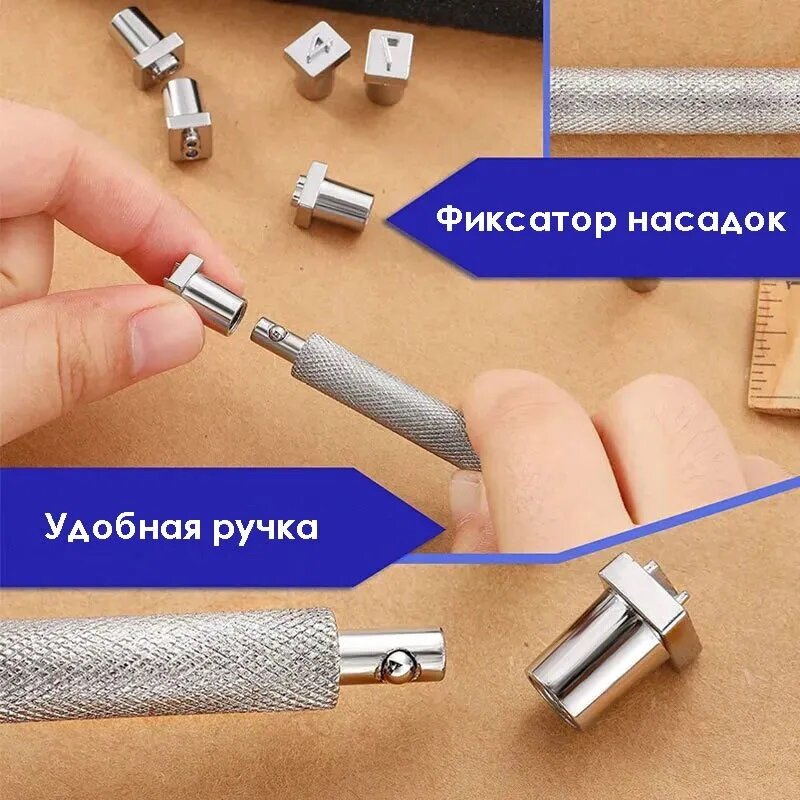 Фиксатор насадок

Удобная ручка