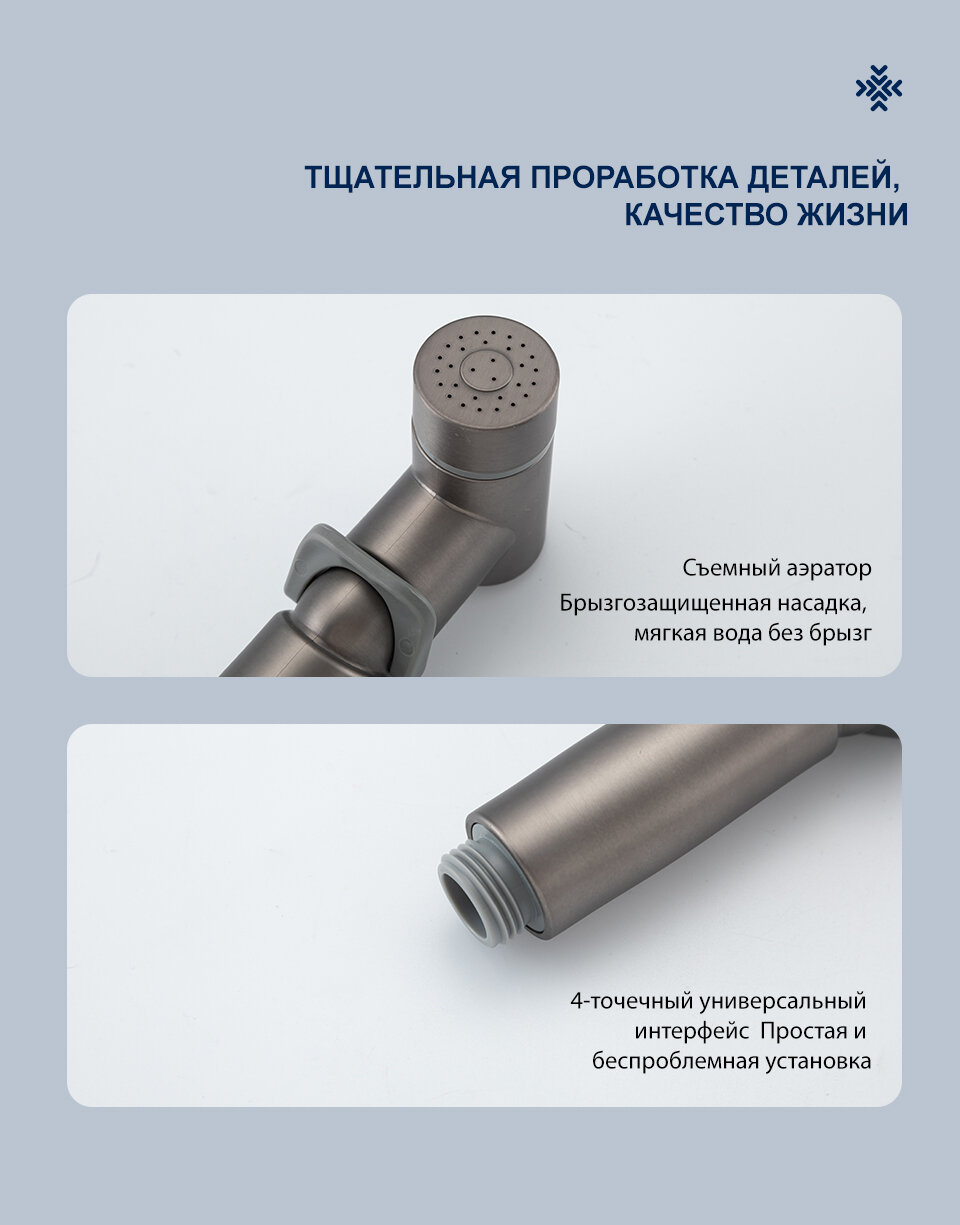 ТЩАТЕЛЬНАЯ ПРОРАБОТКА ДЕТАЛЕЙ, КАЧЕСТВО ЖИЗНИ

Съемный аэратор
Брызгозащищенная насадка, мягкая вода без брызг

4-точечный универсальный интерфейс Простая и беспроблемная установка