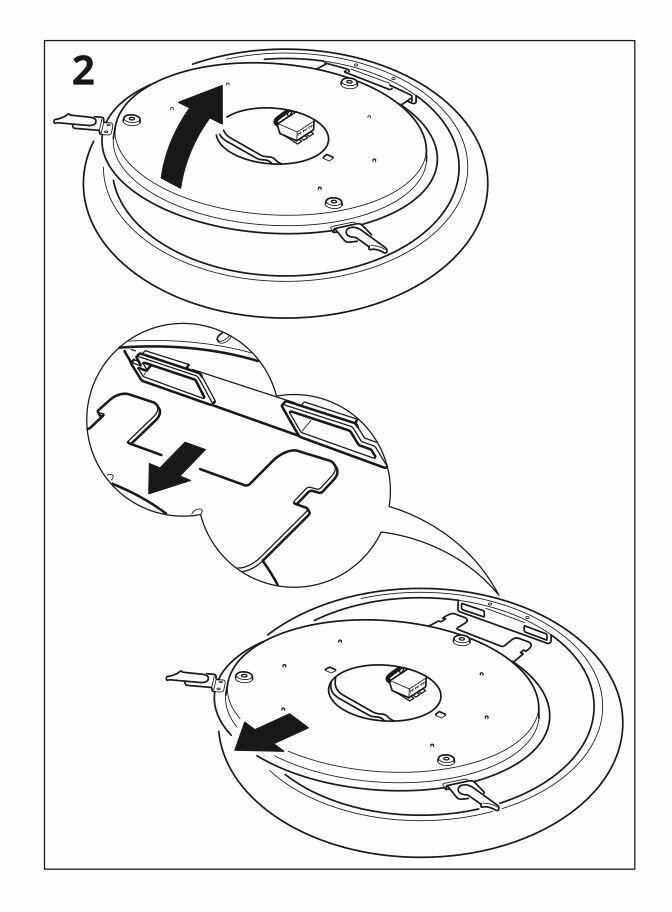 2