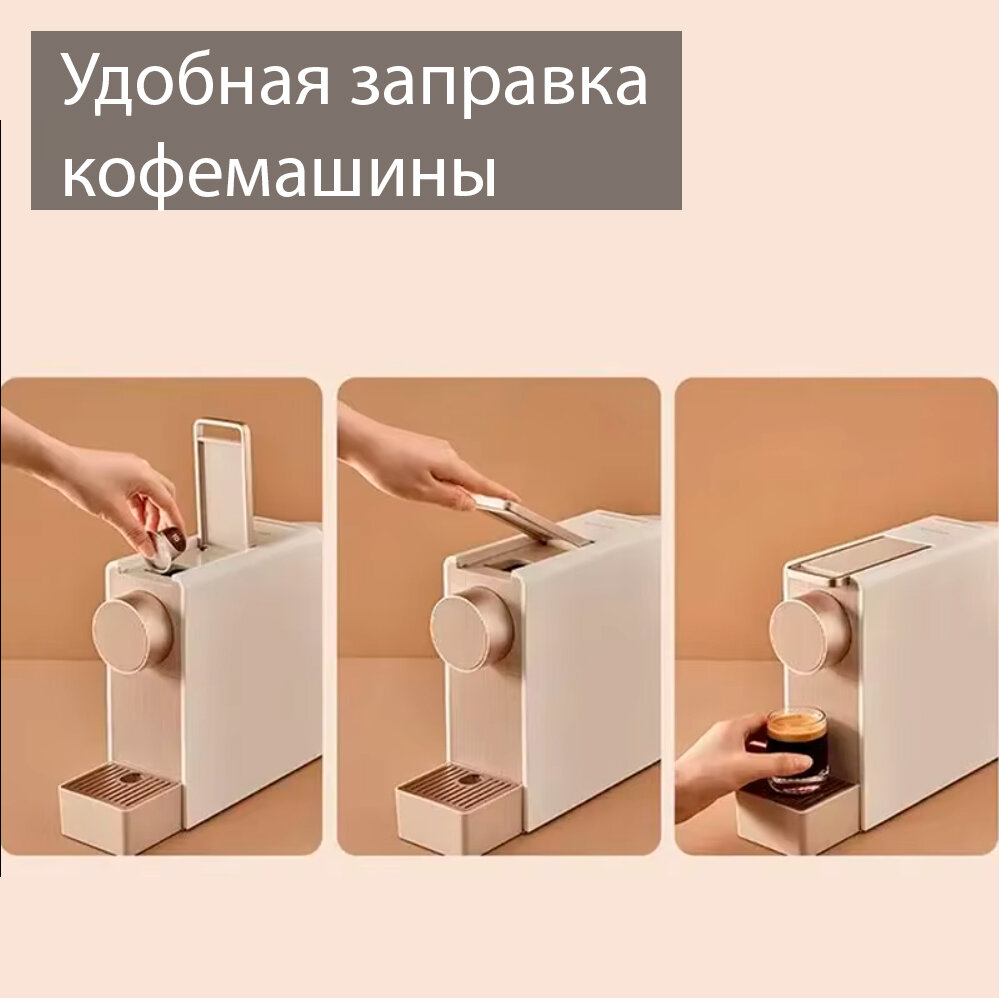 Удобная заправка кофемашины