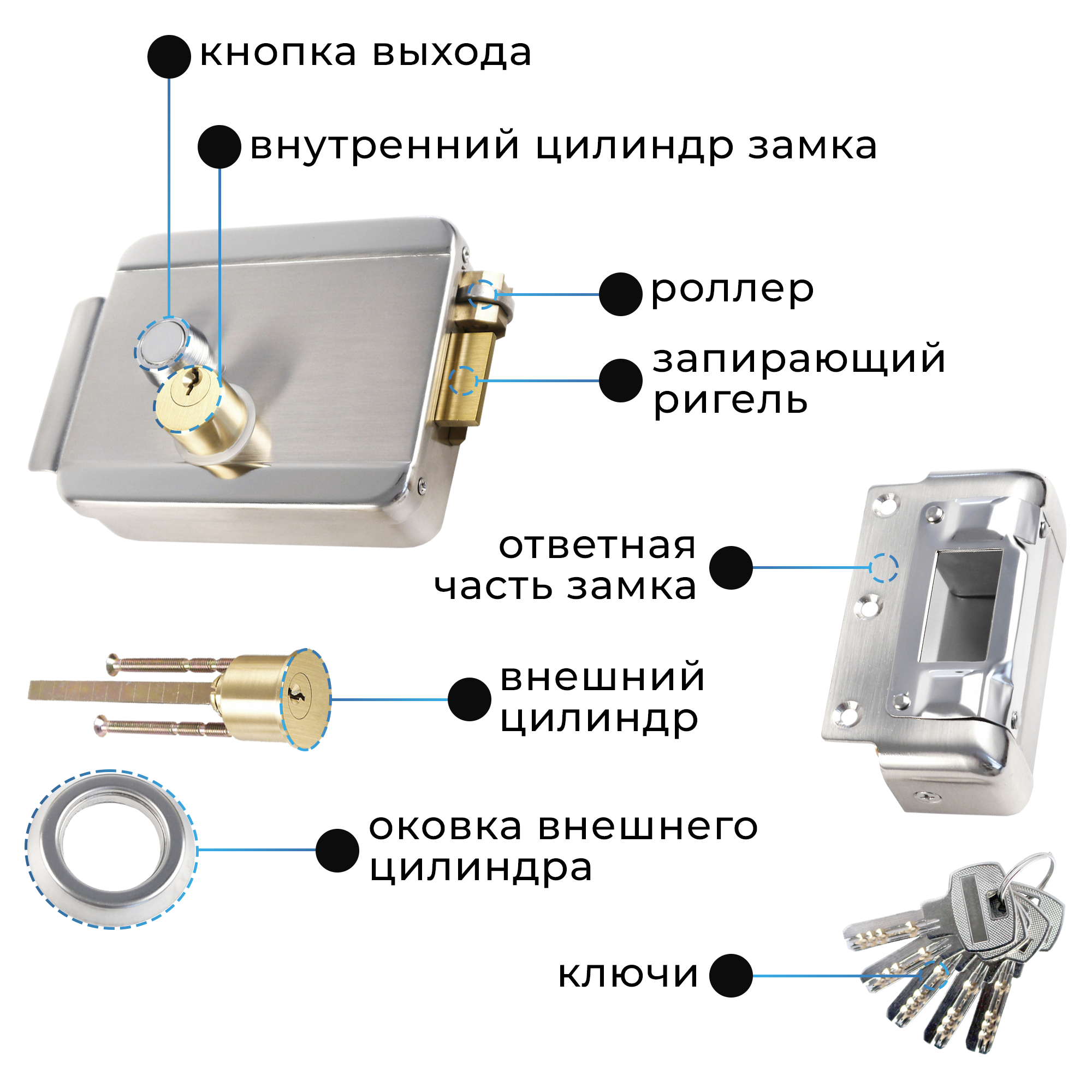 кнопка выхода

внутренний цилиндр замка

роллер

запирающий ригель

ответная часть замка

внешний цилиндр

оковка внешнего цилиндра

ключи